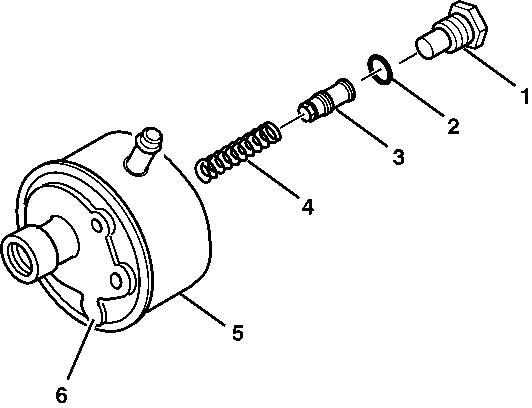 1
2
3
4
5
6