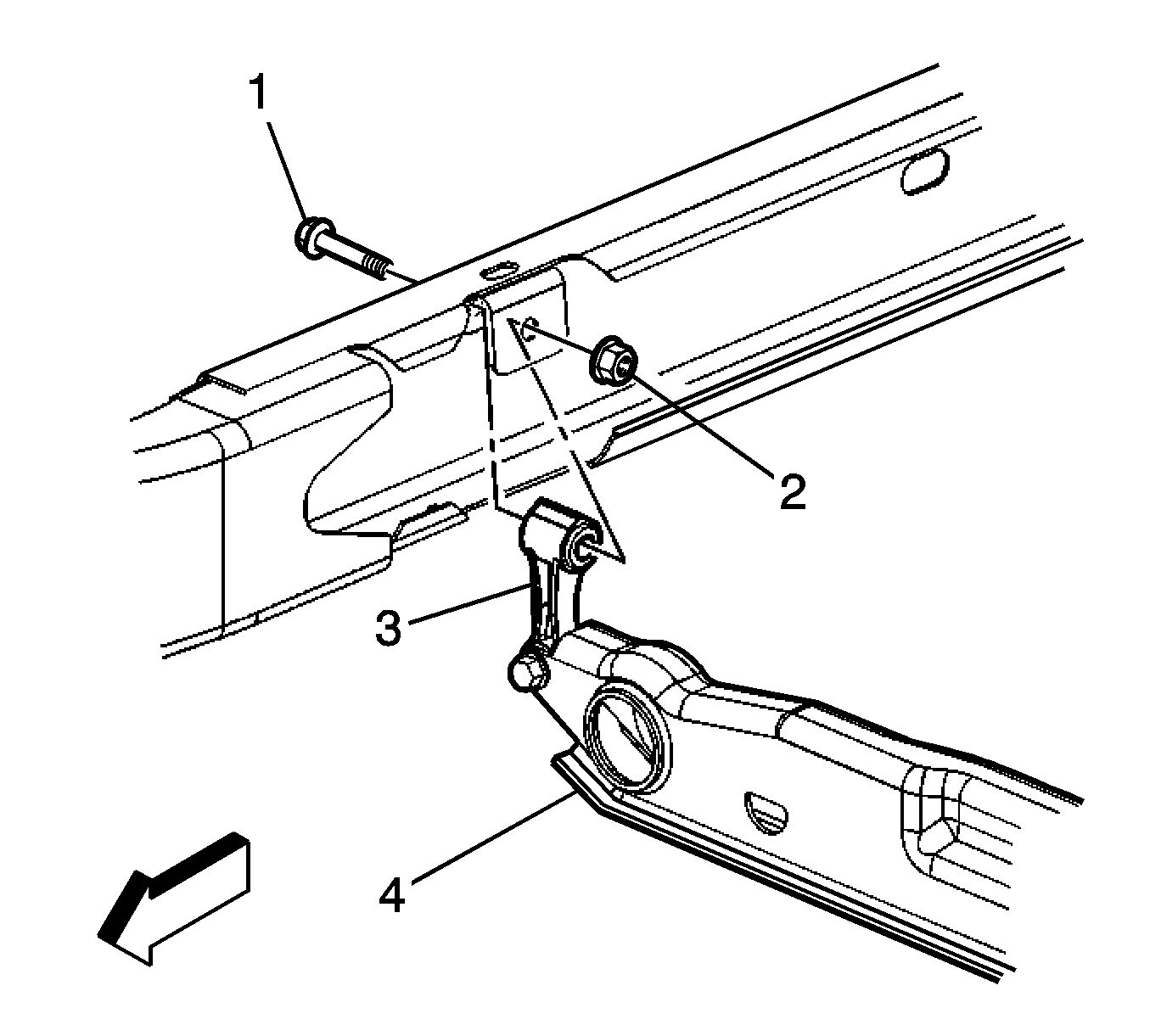 1
2
3
4