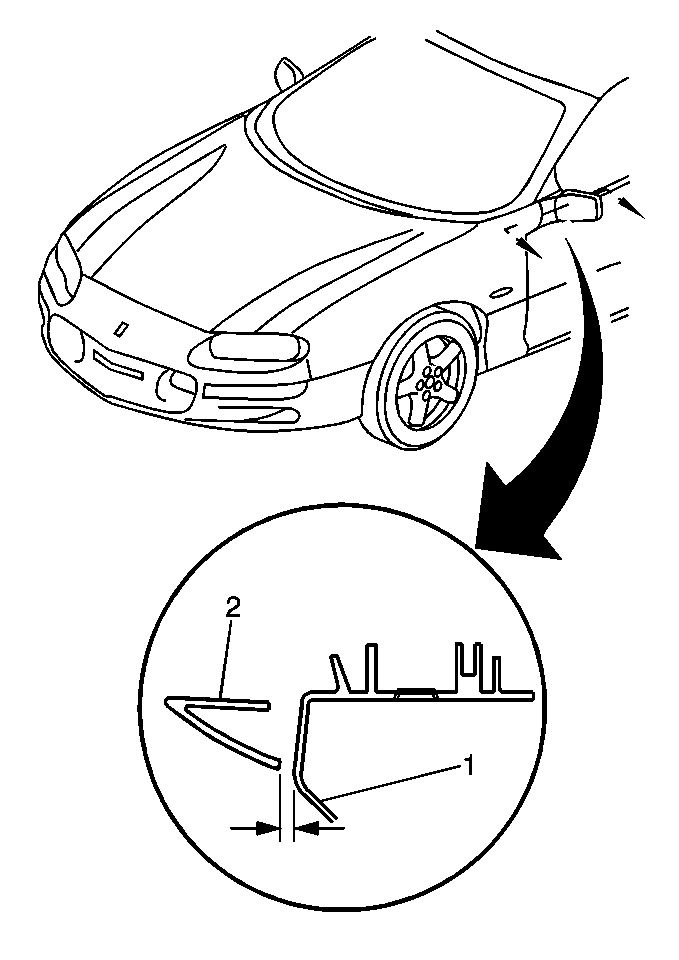 2

1