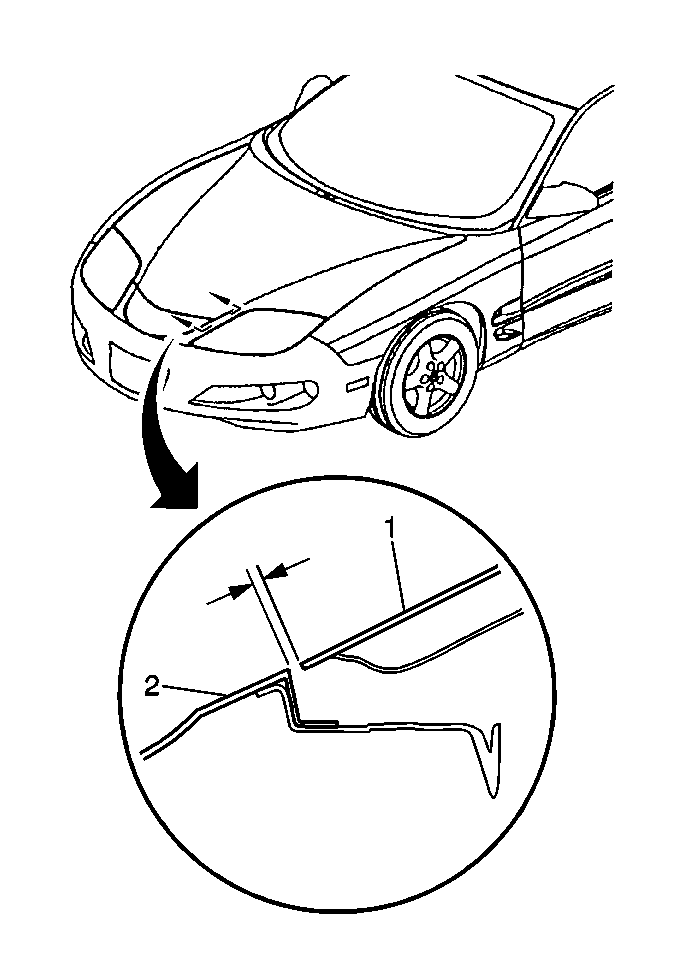 1

2