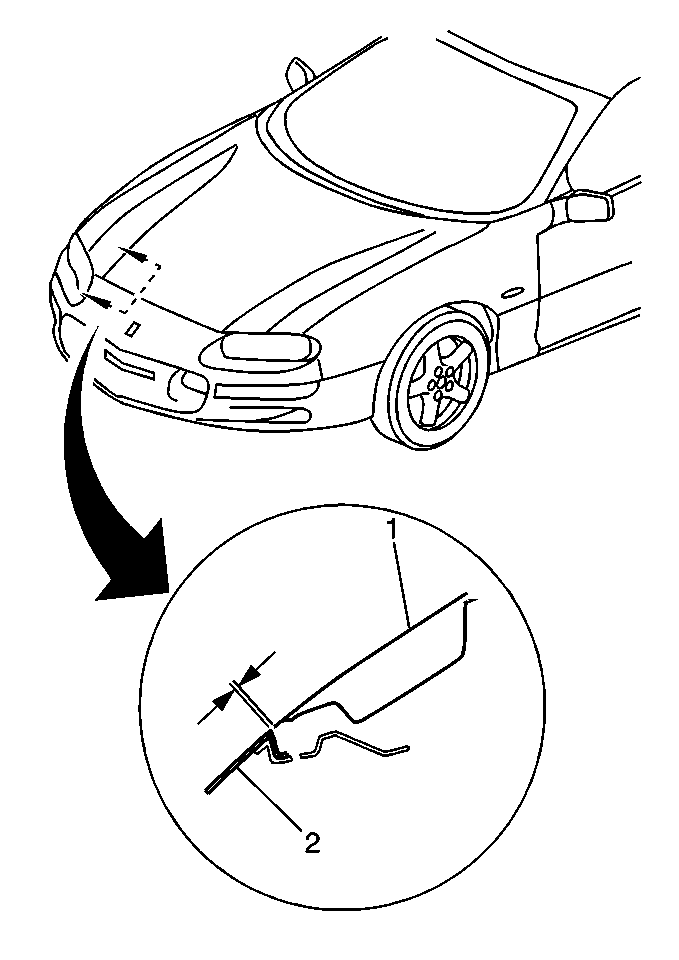 1

2