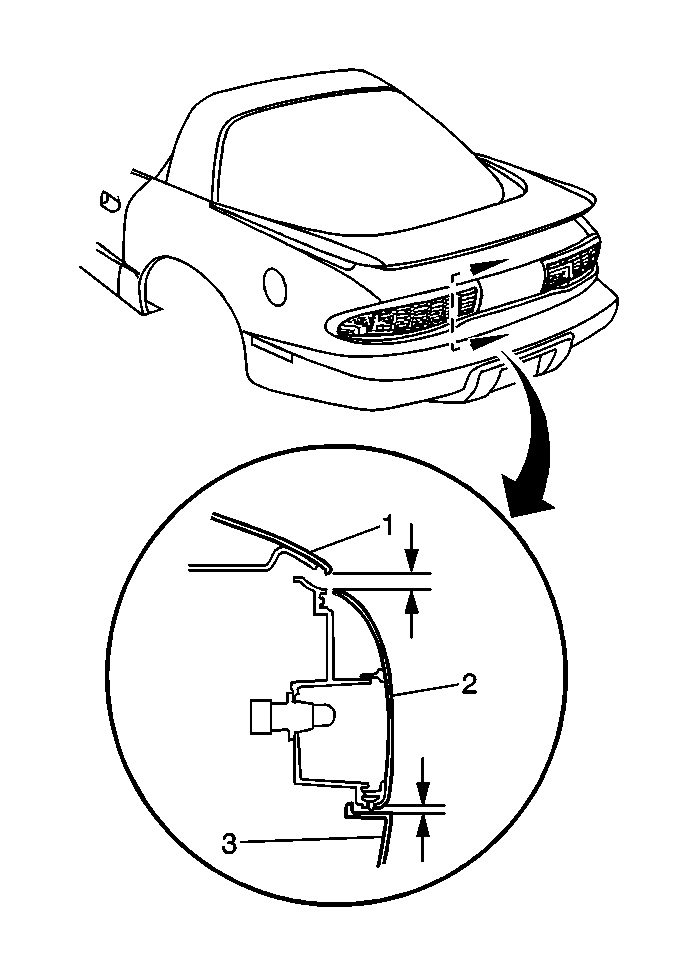 1
2
3