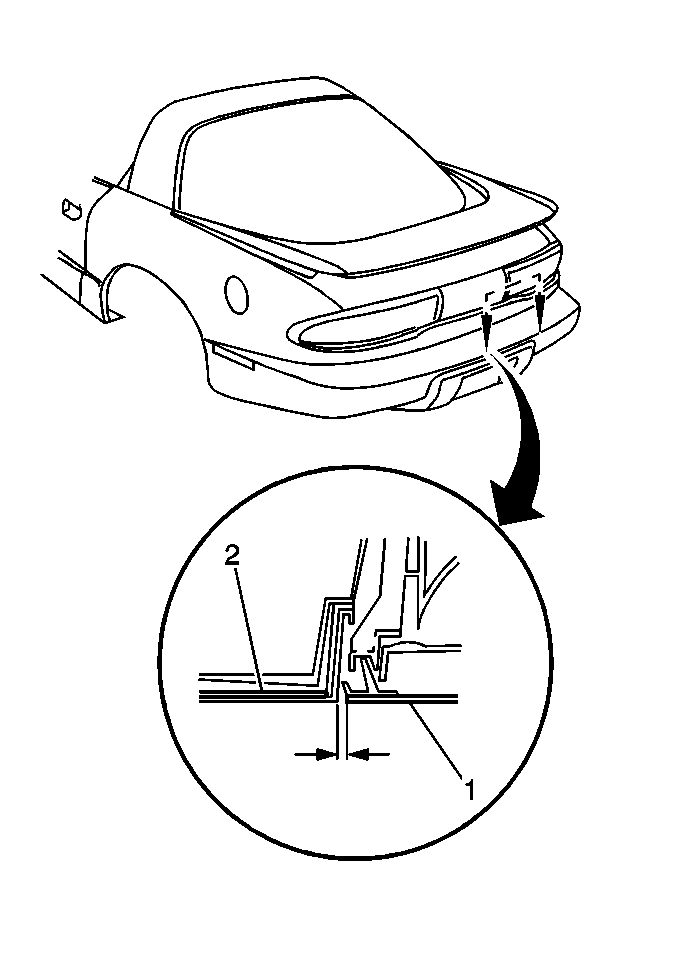 2

1