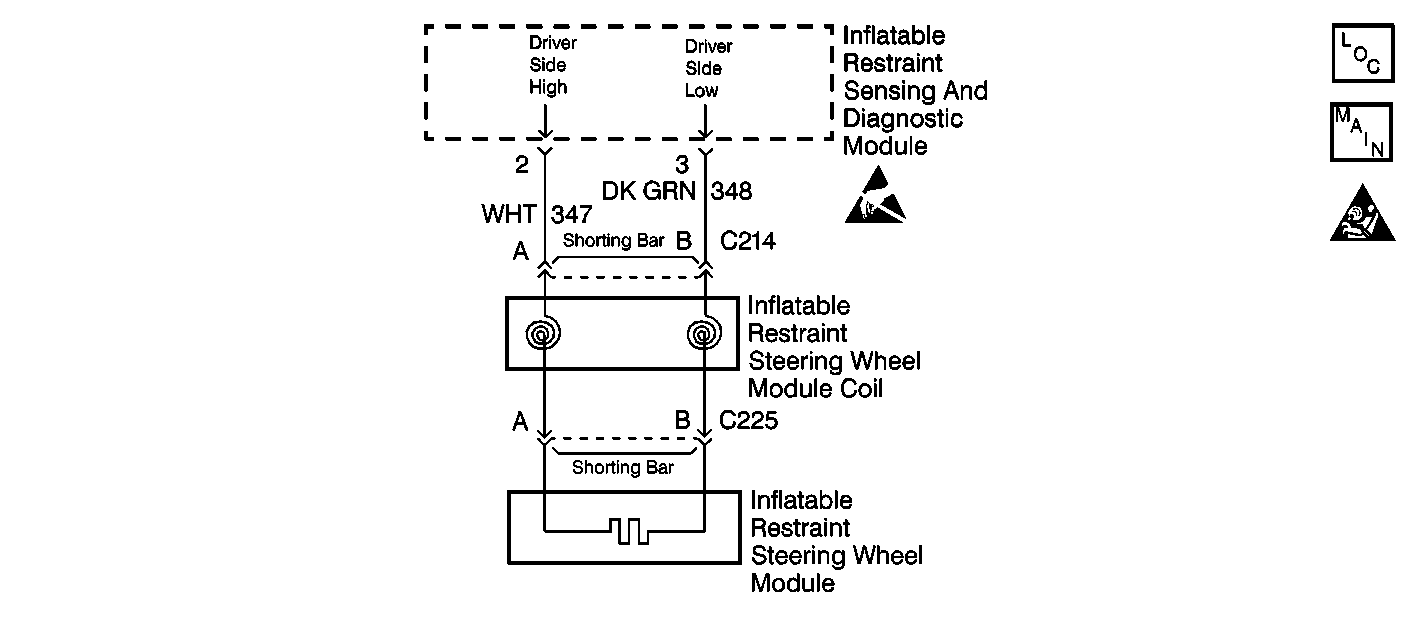 Driver Side High

Driver Side Low

Inflatable Restraint Sensing And Diagnostic Module

LOC

MAIN

2

3

DK GRN 348

WHT 347

A

Shorting Bar

B

C214

Inflatable Restraint Steering Wheel Module Coil

A

B

C225

Shorting Bar

Inflatable Restraint Steering Wheel Module