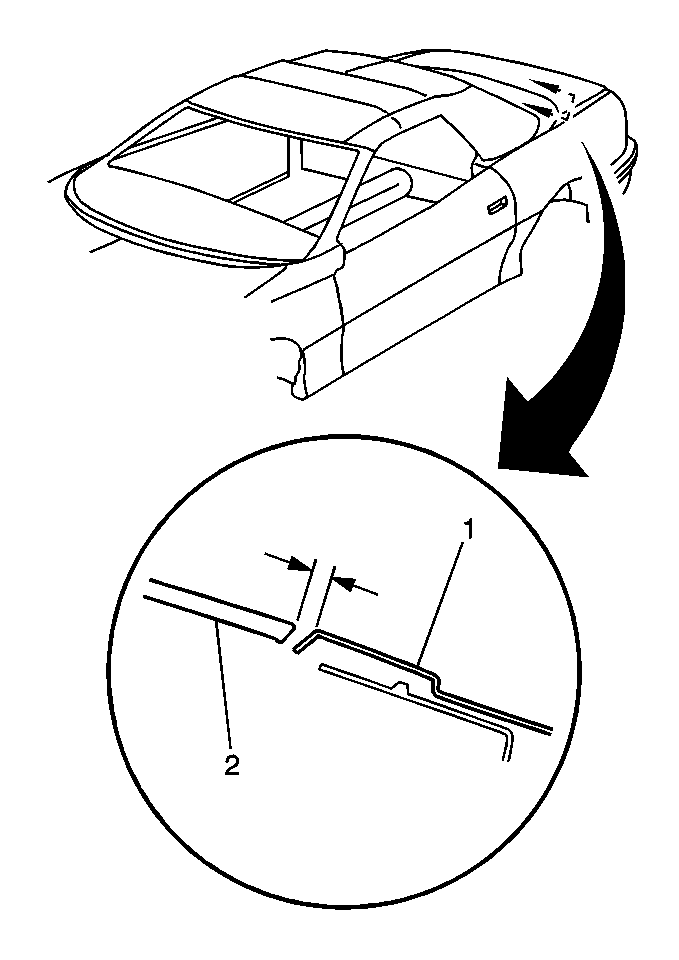 1

2