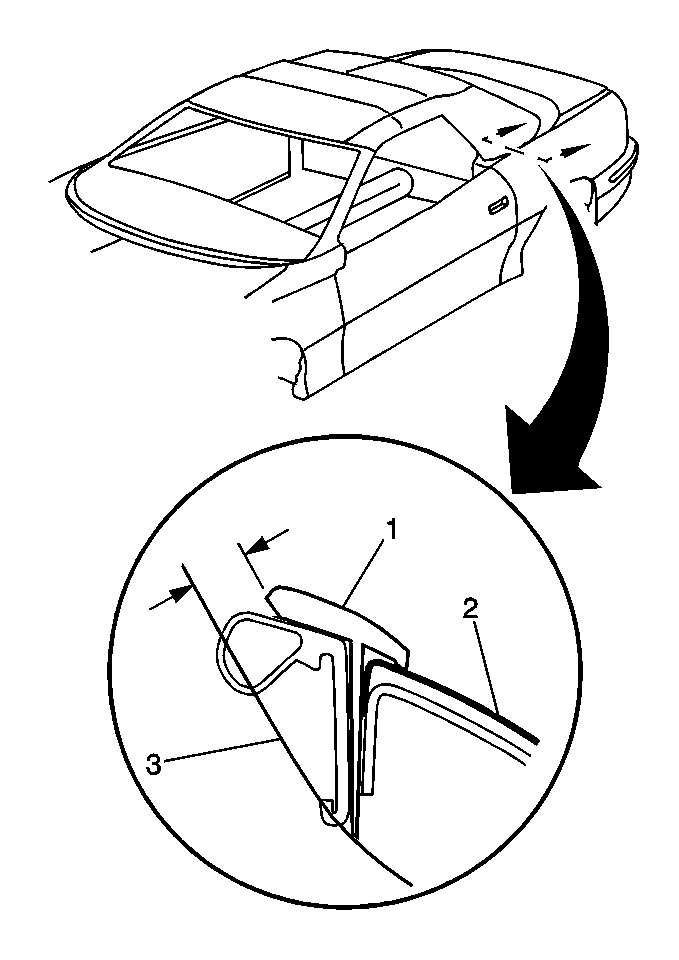 1
2
3