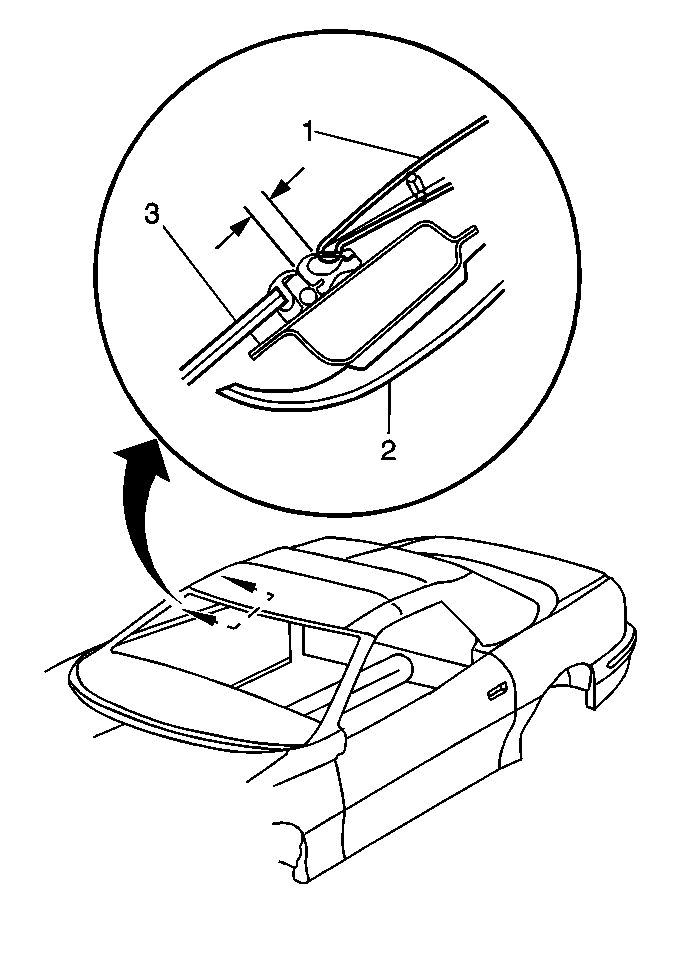 1
3
2