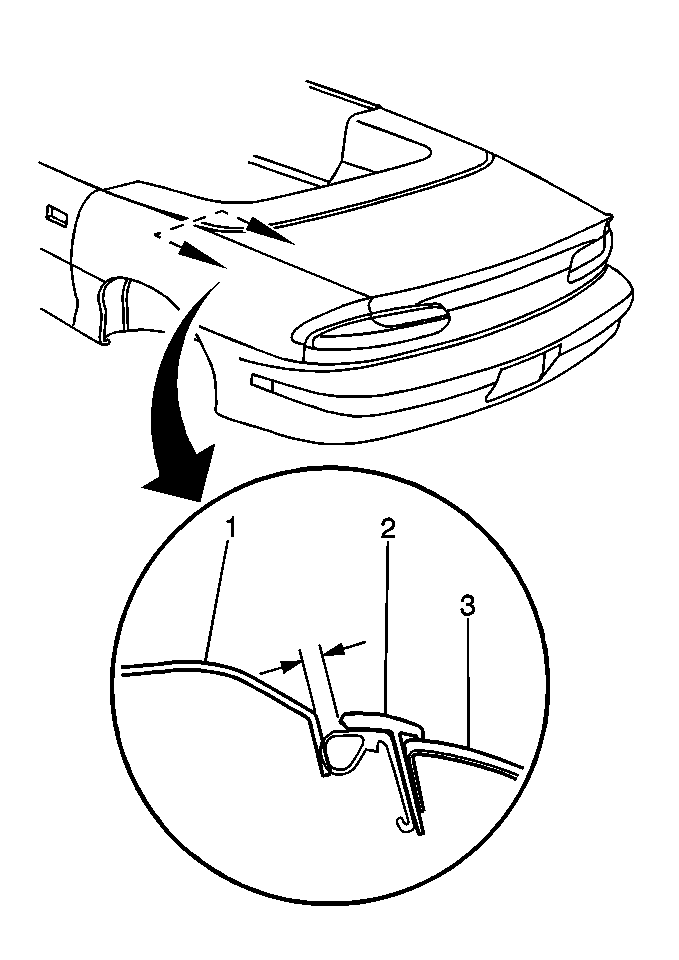 1
2
3