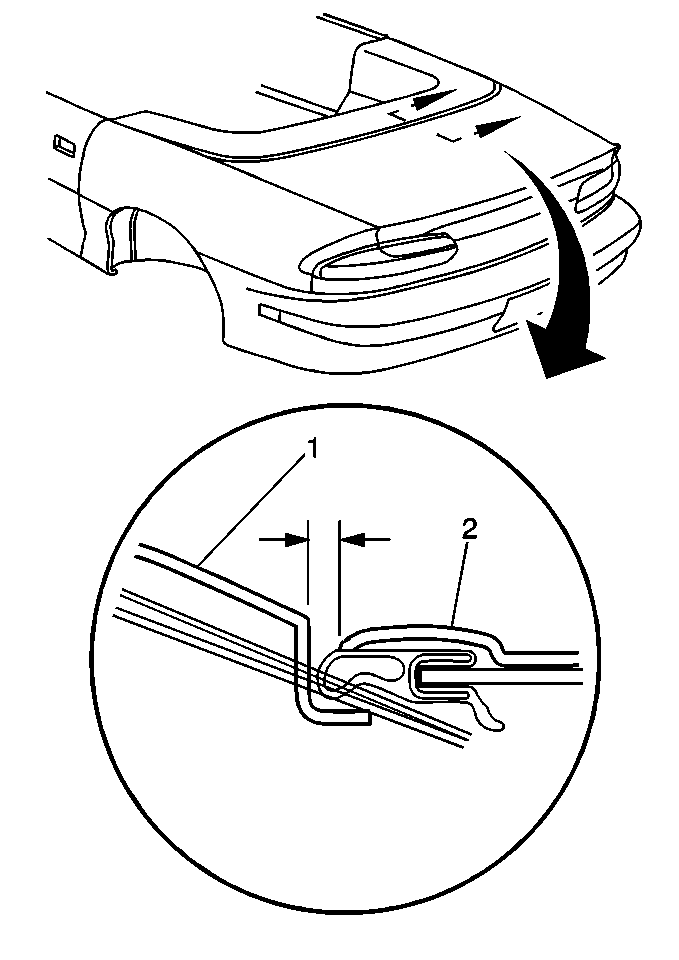 1
2