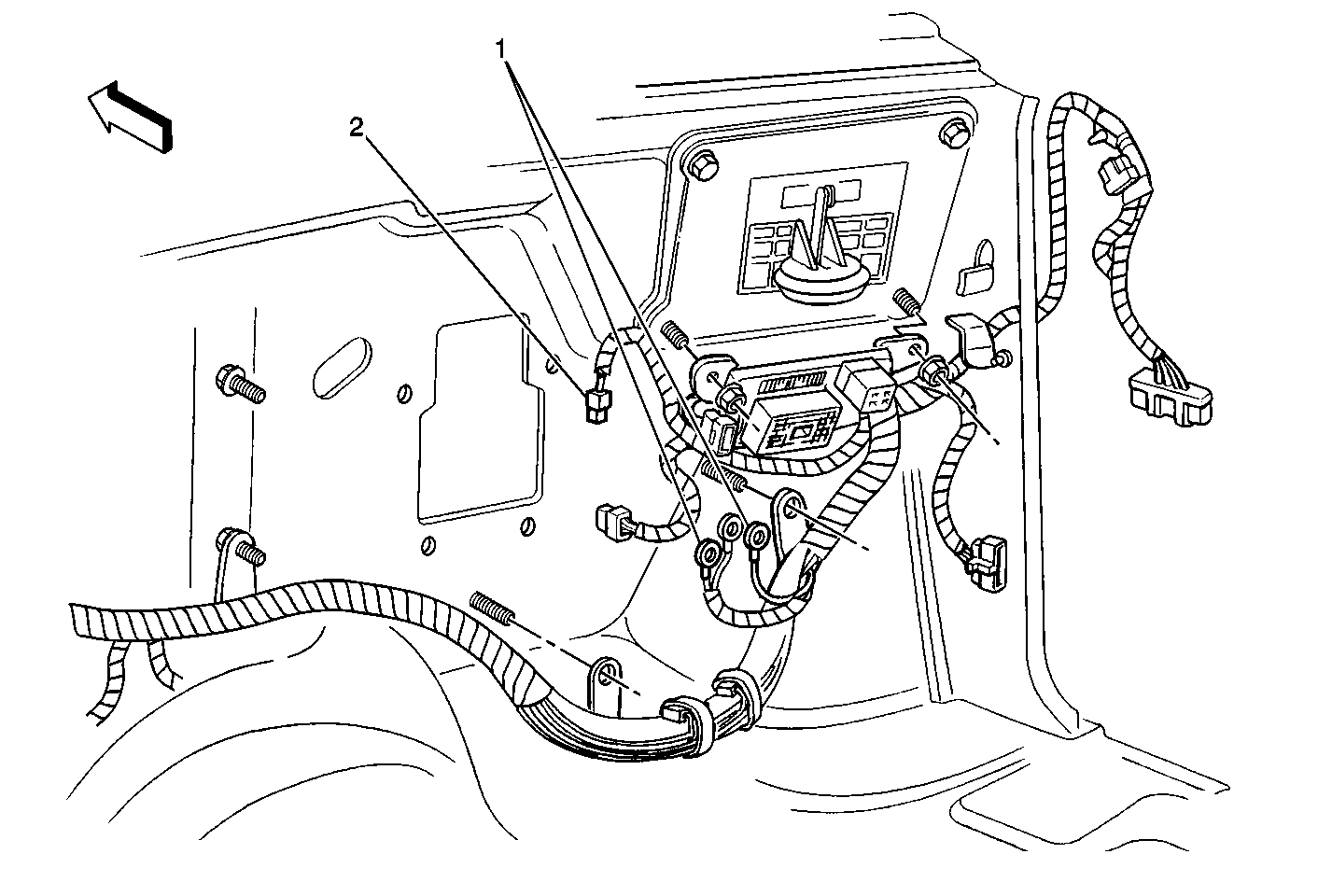 1
2