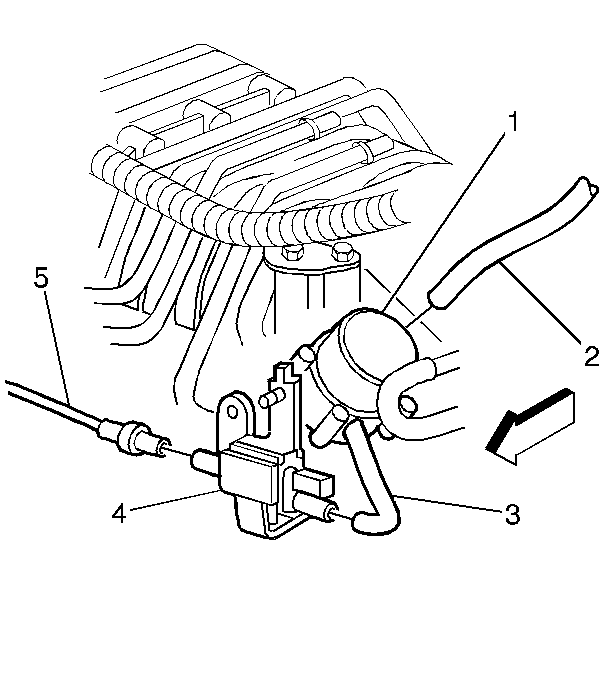 1
2
5
4
3