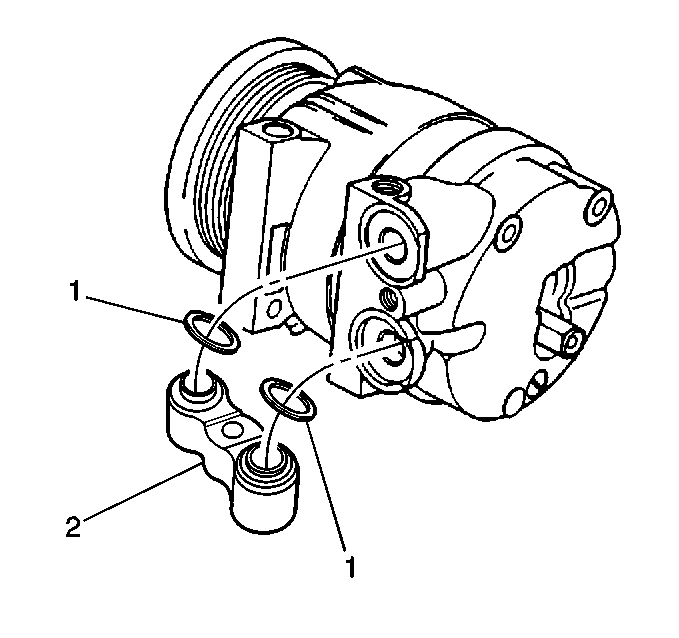 1
2
1