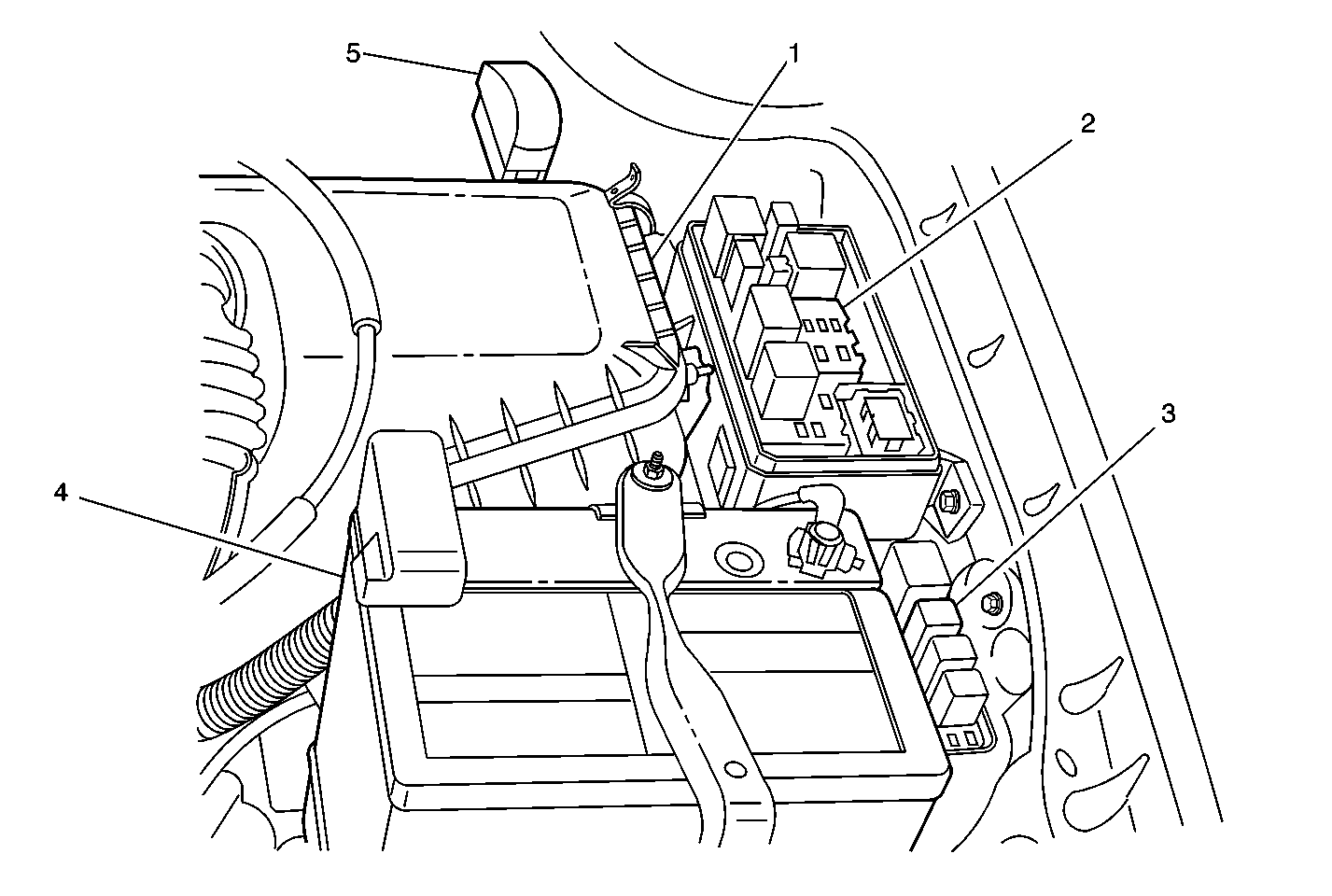 5
1
2
3
4