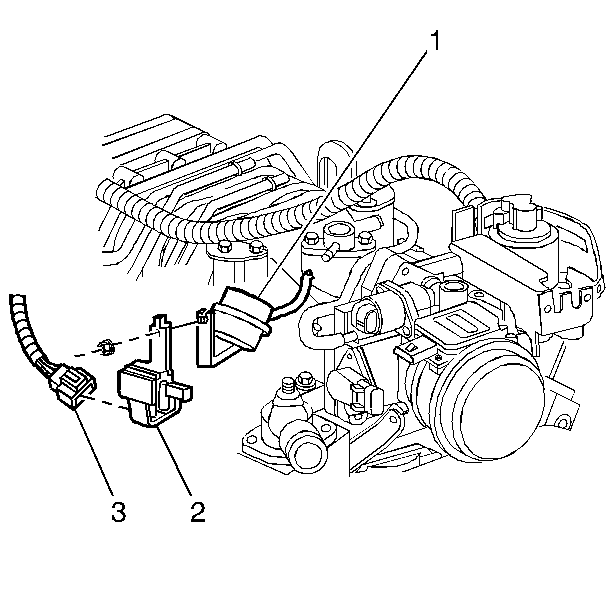 1
3
2