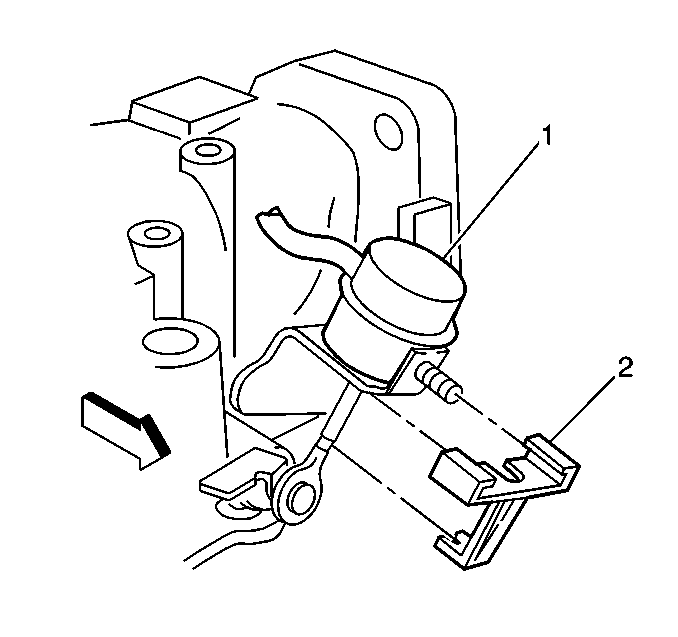 1
2