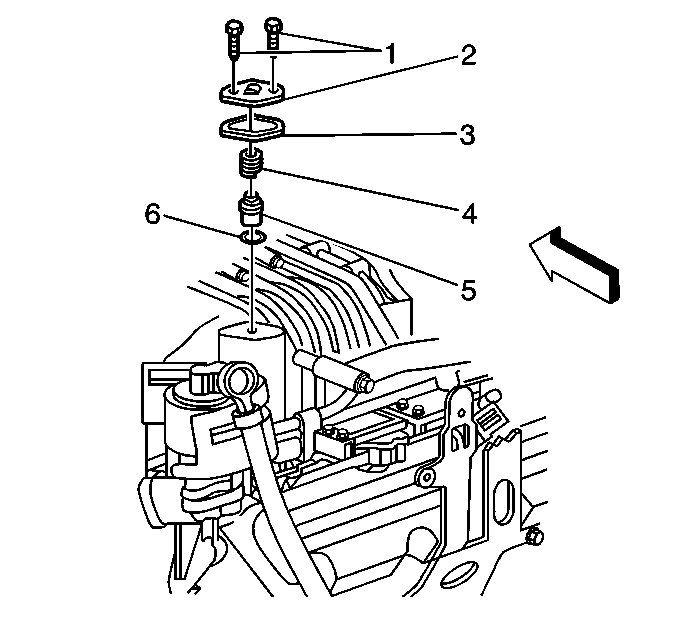 1
2
3
4
6
5