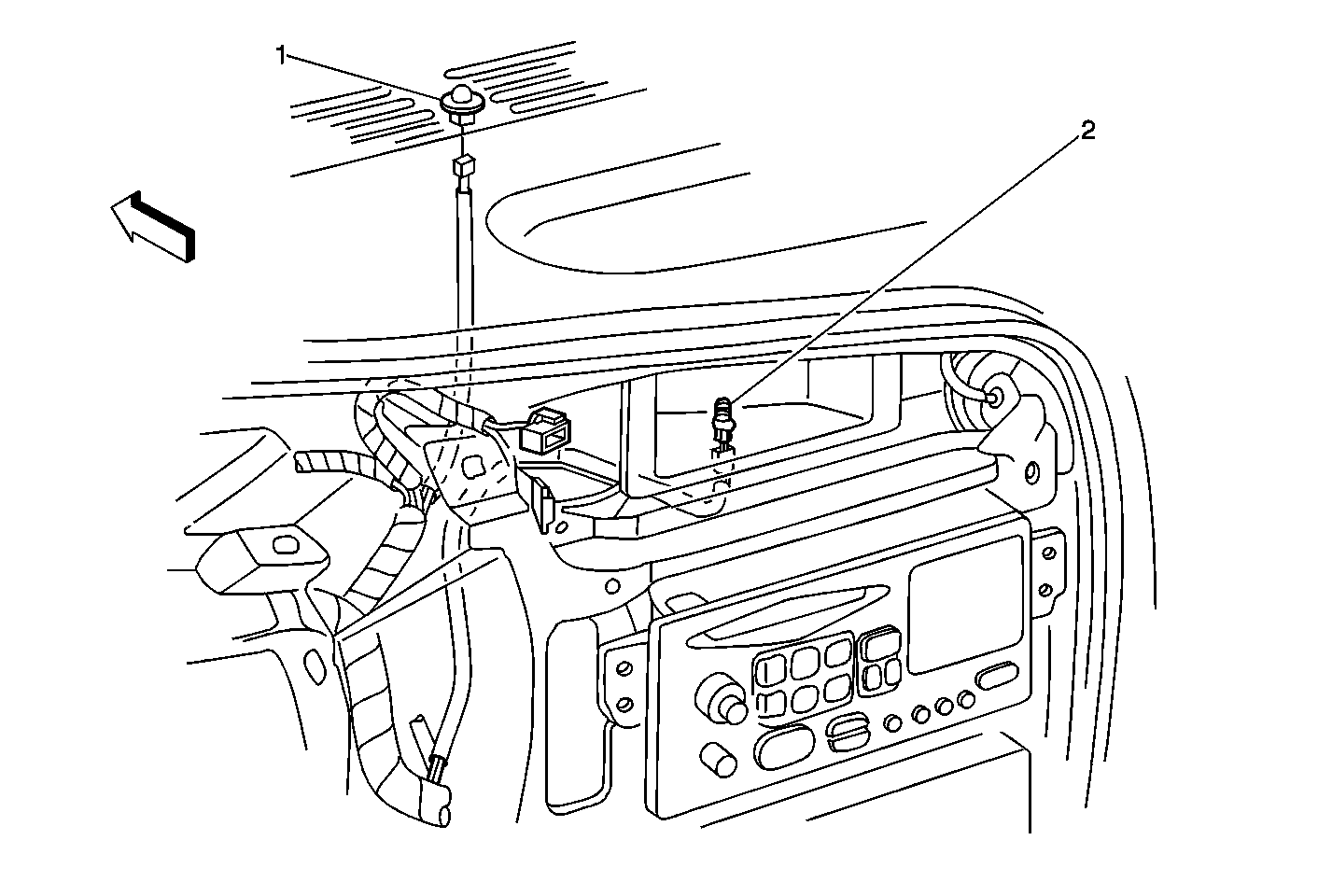 1

2