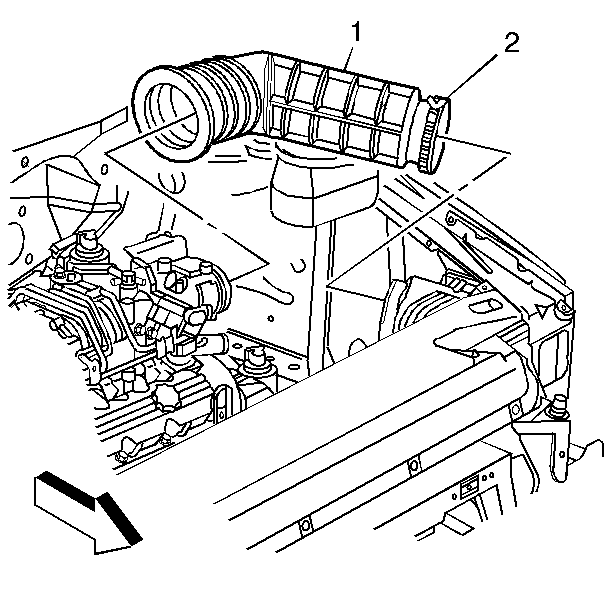 1
2