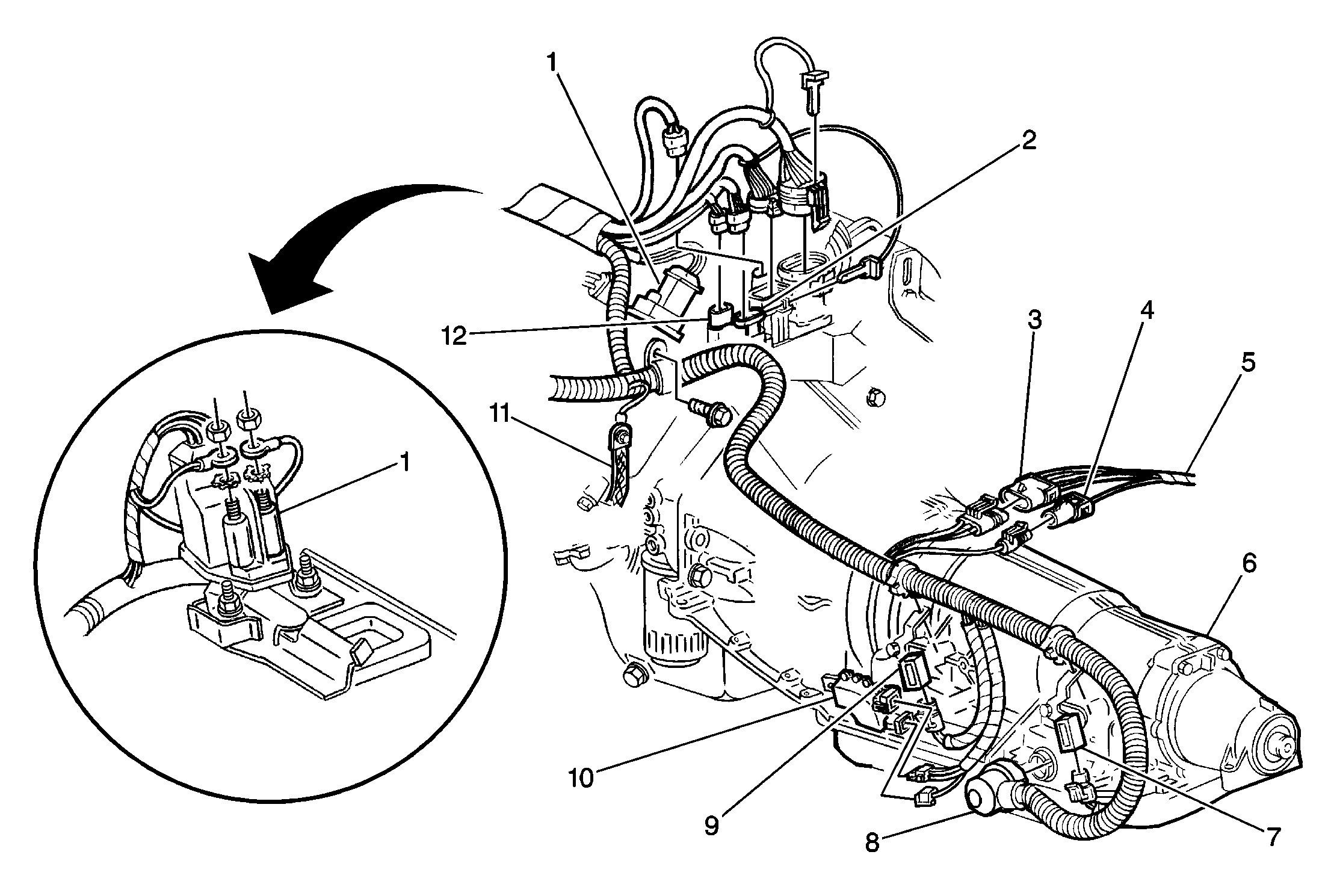 1
2
12
3
4
5
11
1
6
10
9
8
7