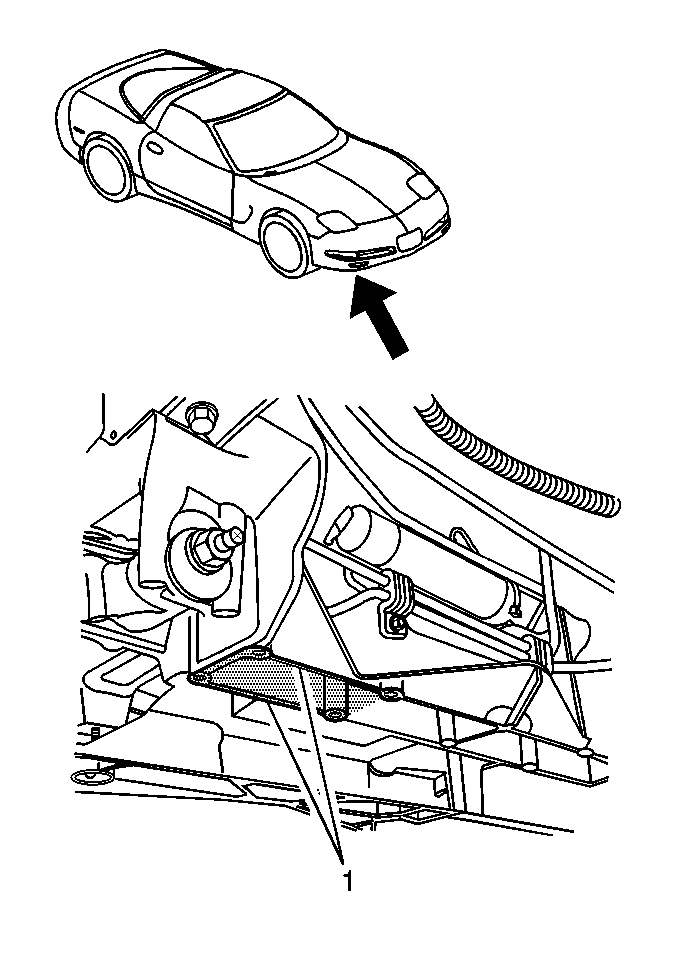 1