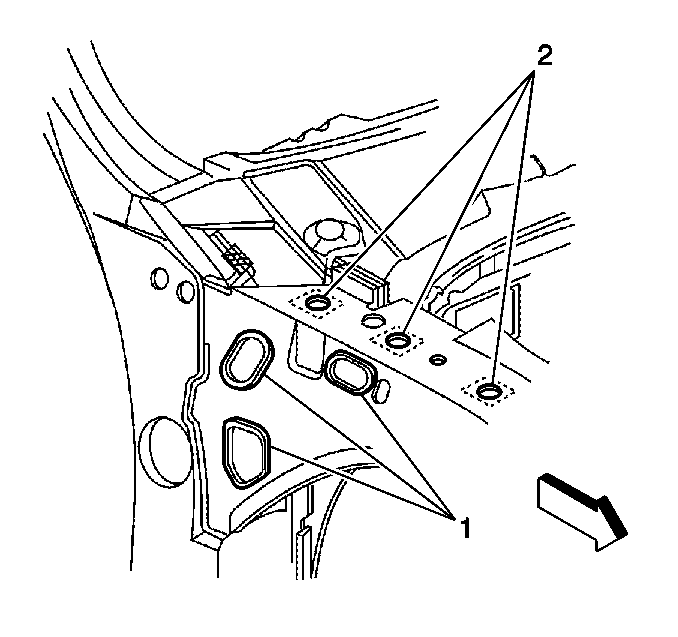 2

1