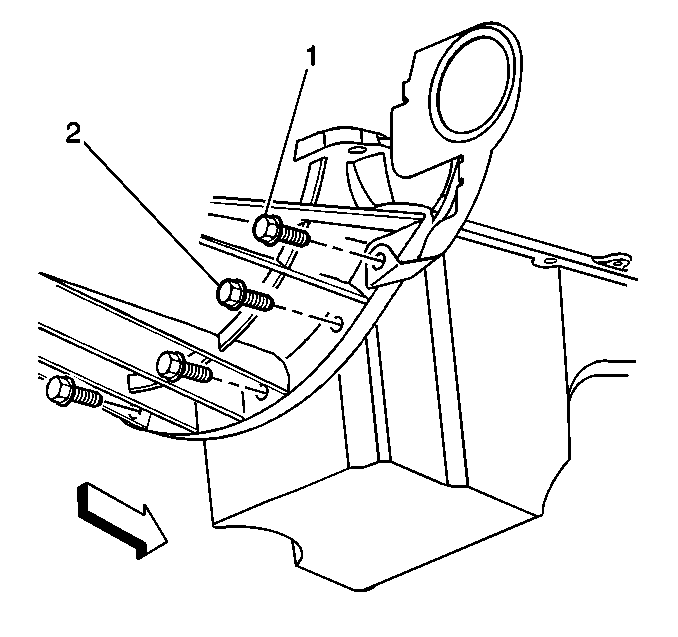 1
2