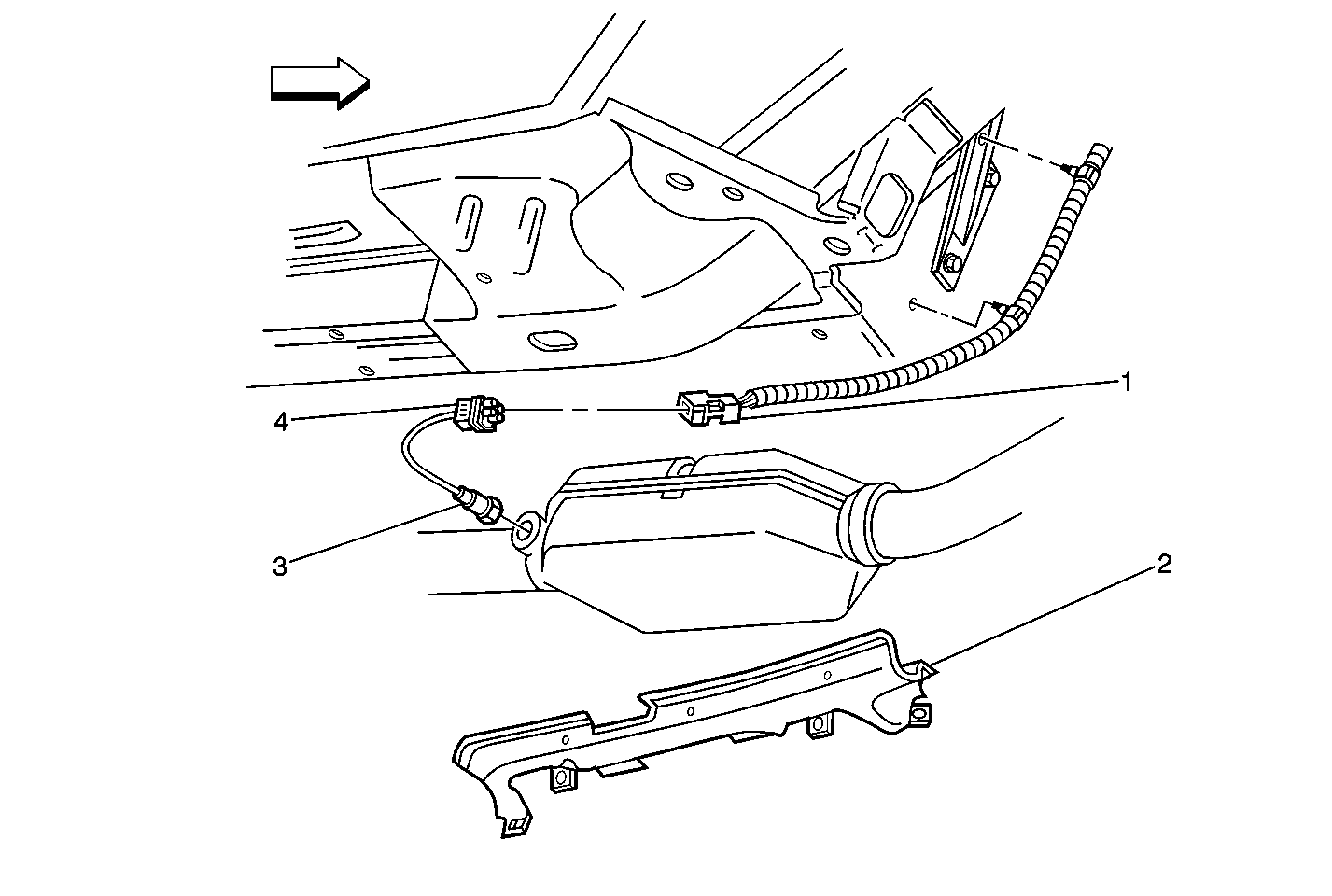 1
4
3
2