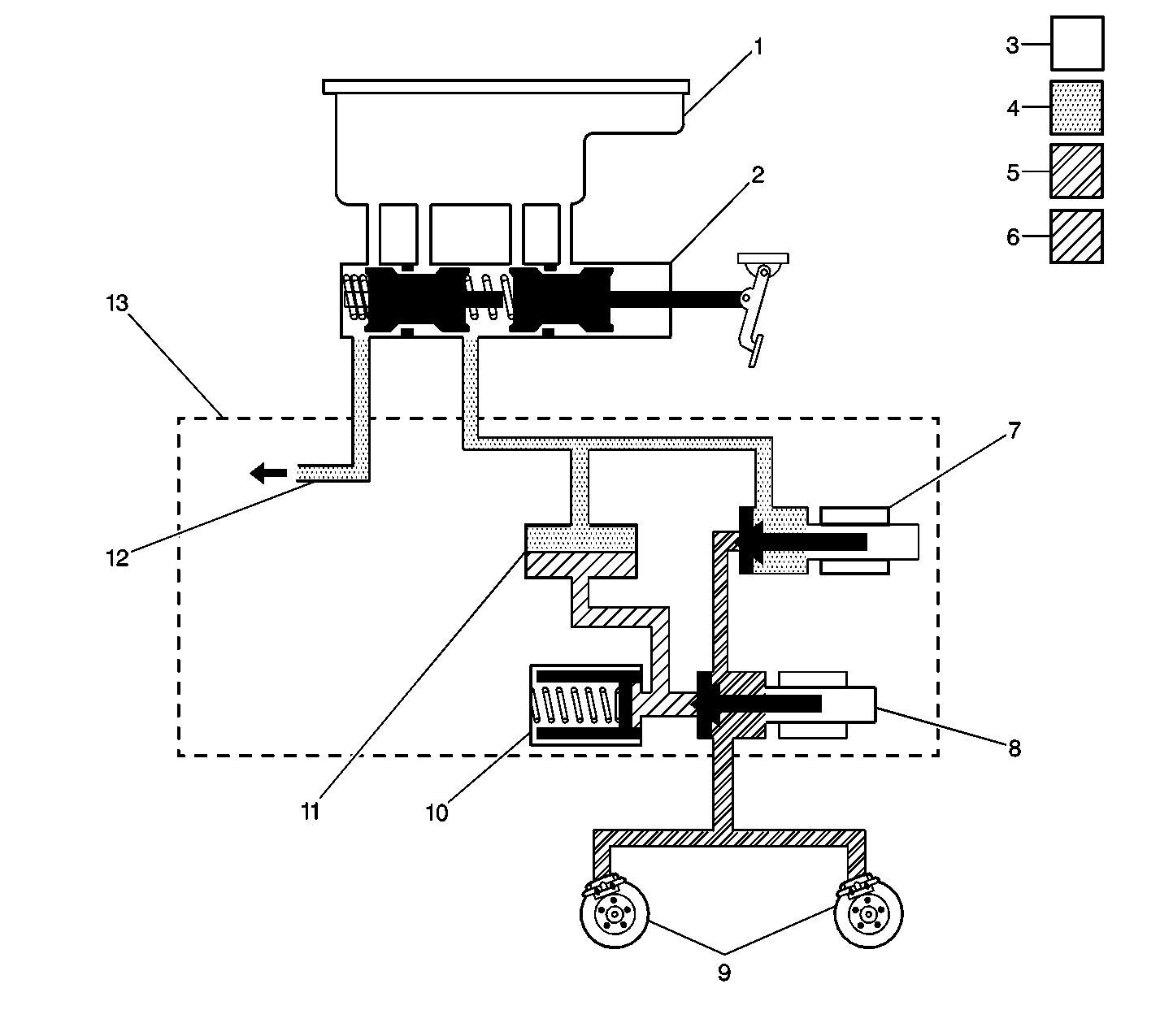 1
2
3
4
5
6
13
7
12
8
11
10
9