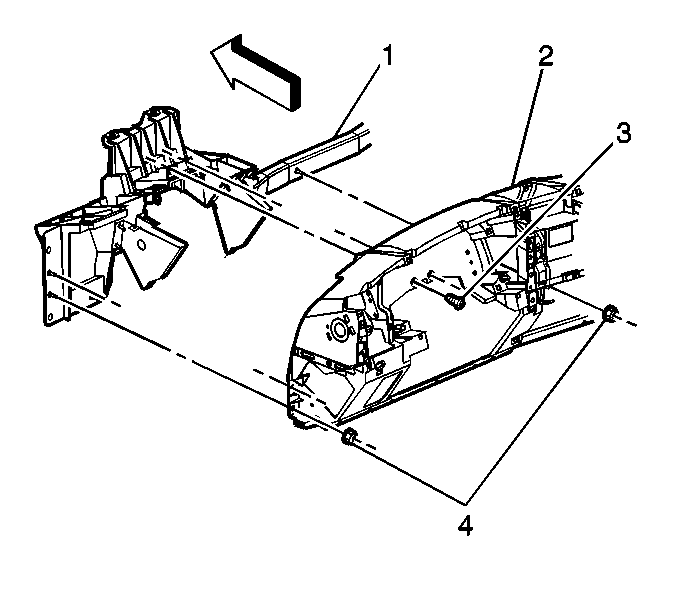 1
2
3
4