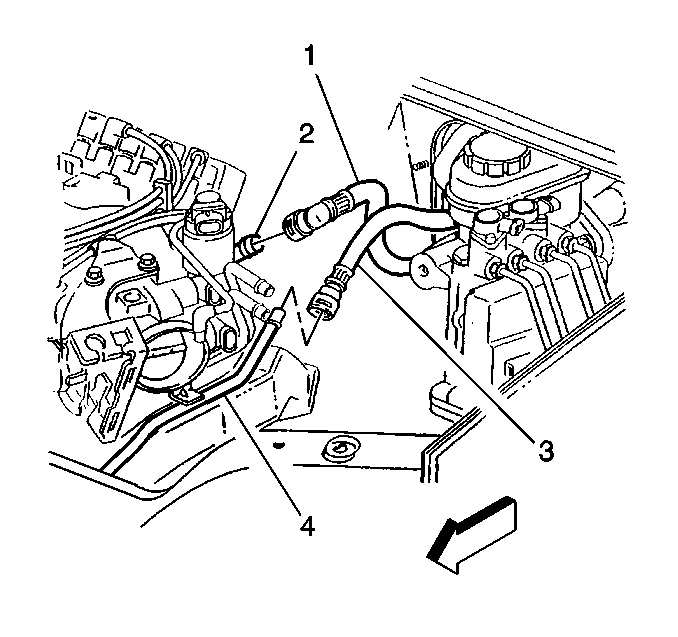 1
2
3
4