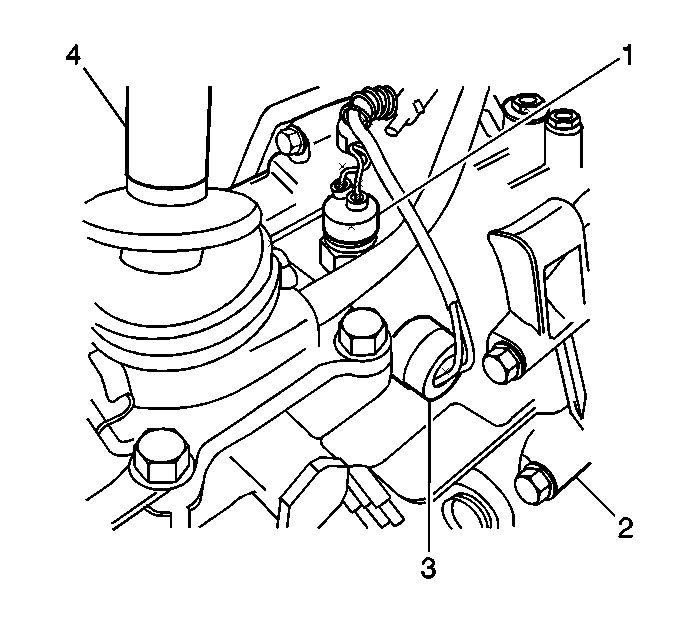 4
1
2
3