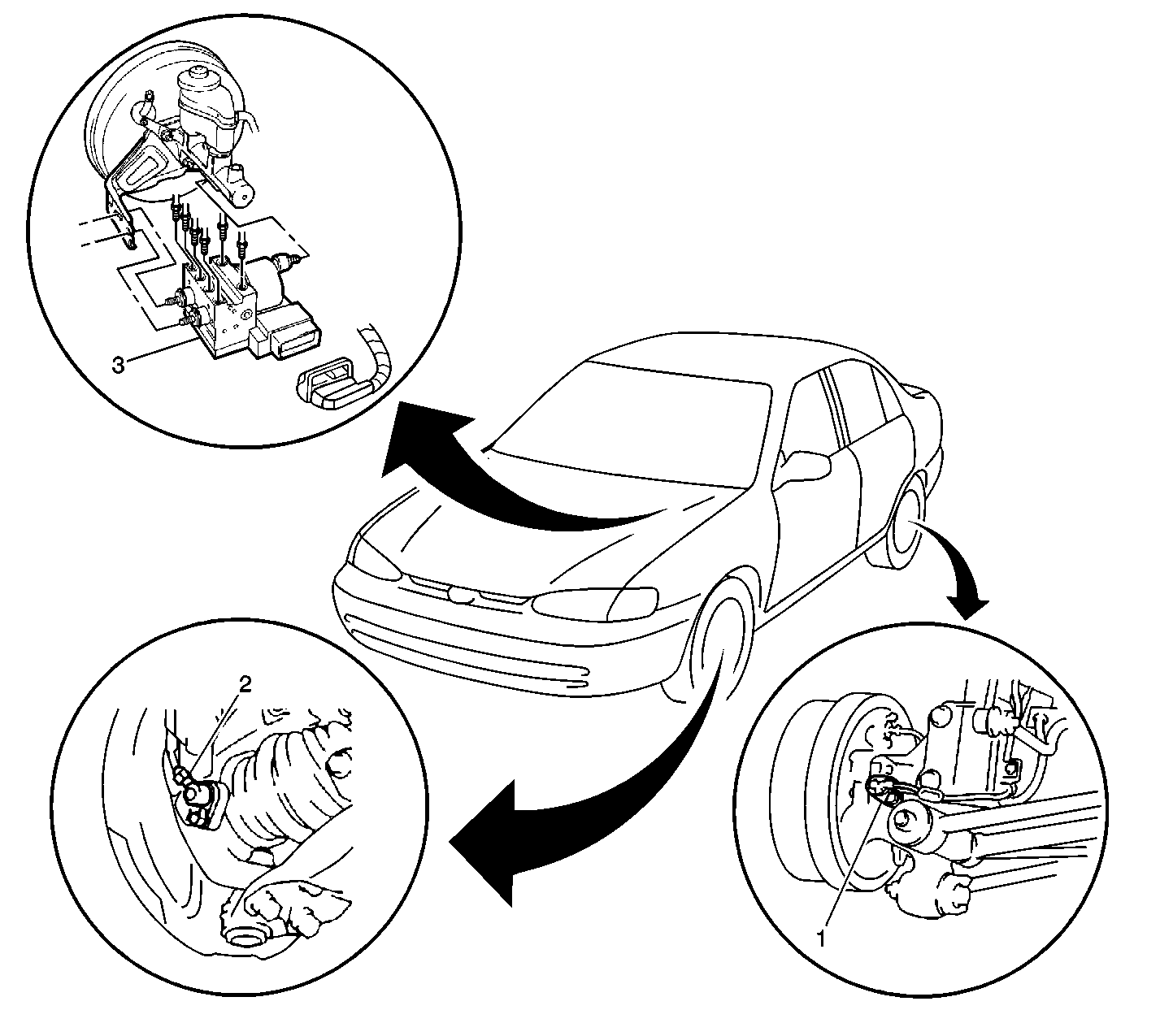 3

2

1