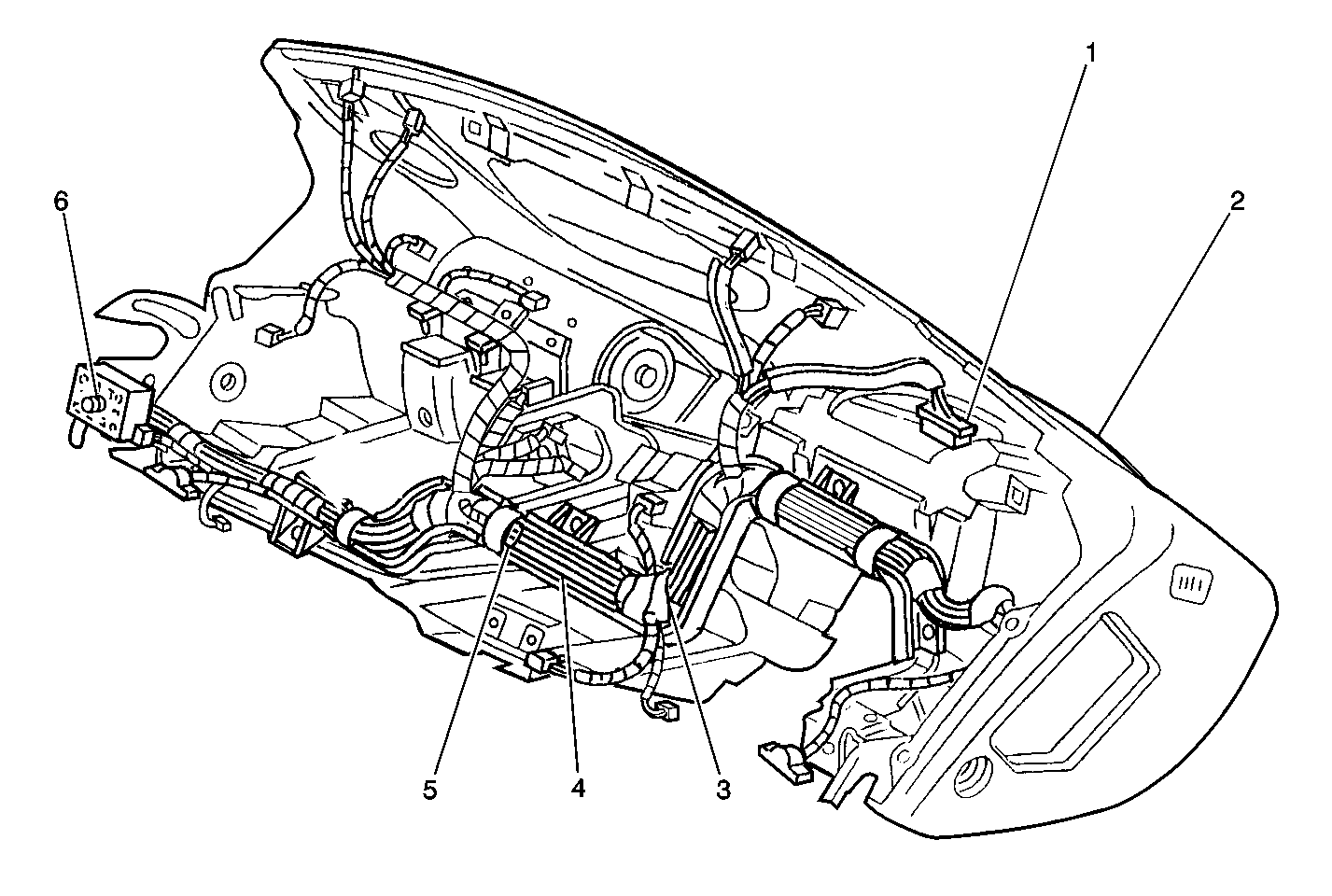 1
2
6
5
4
3