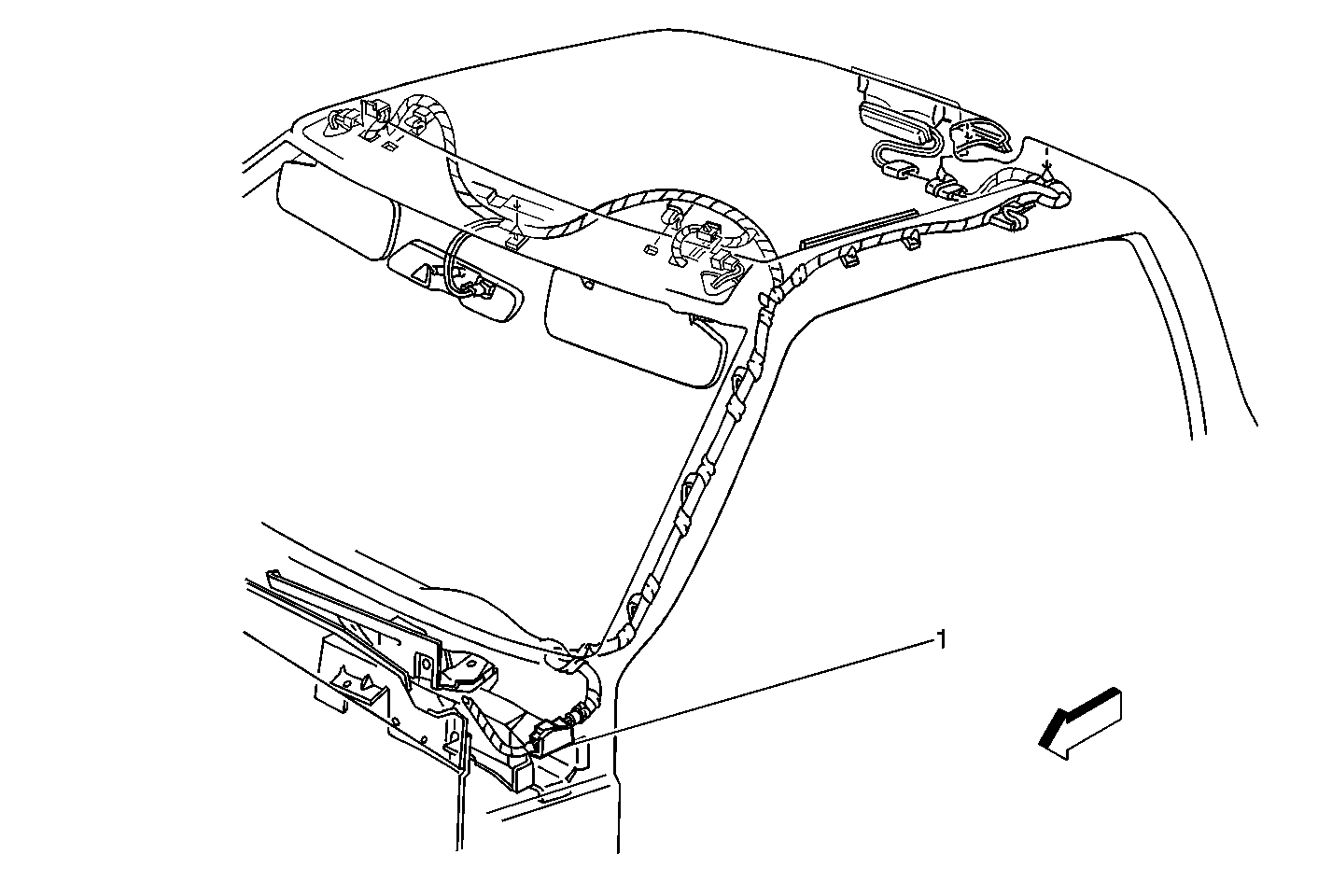 1