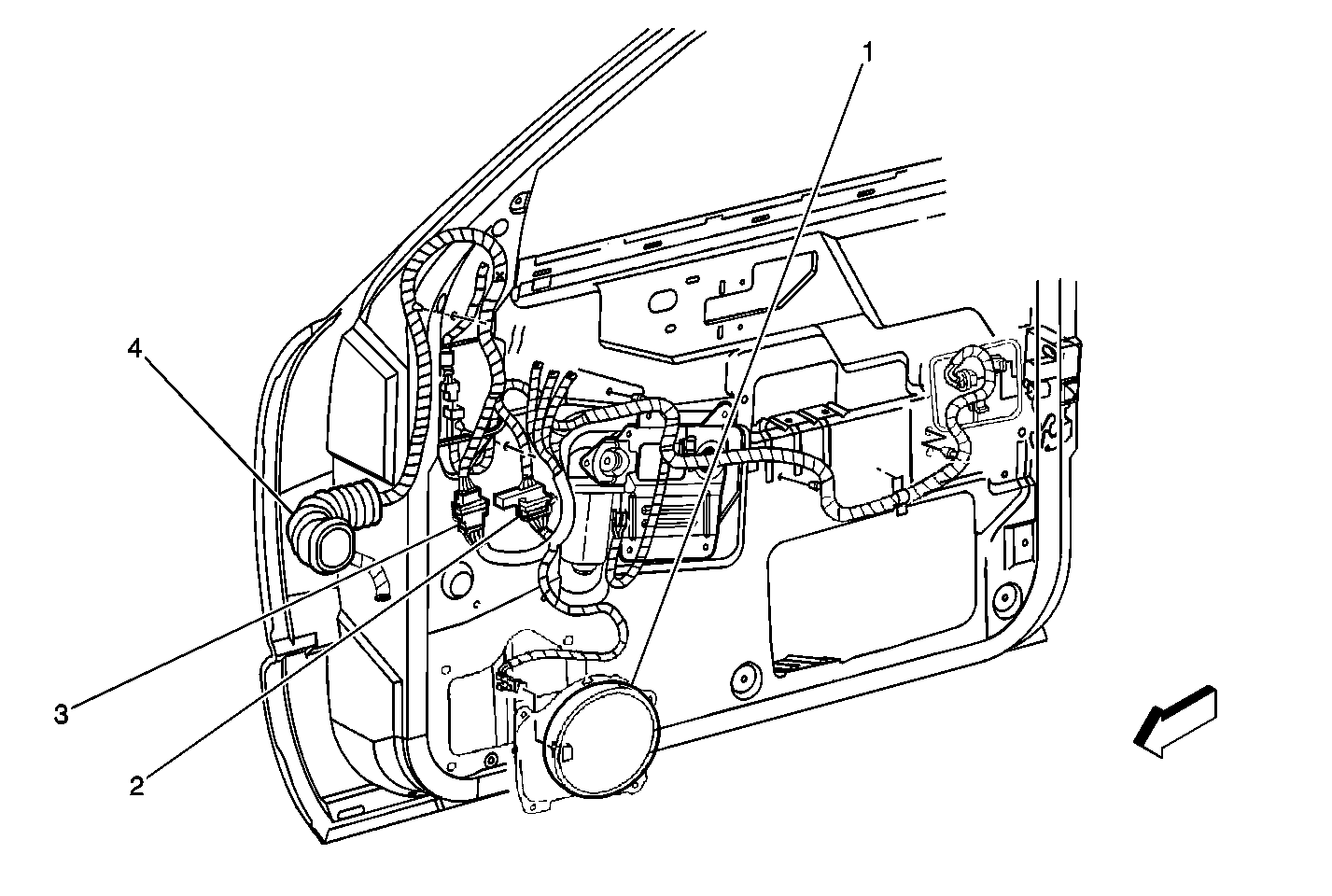 1
4
3
2