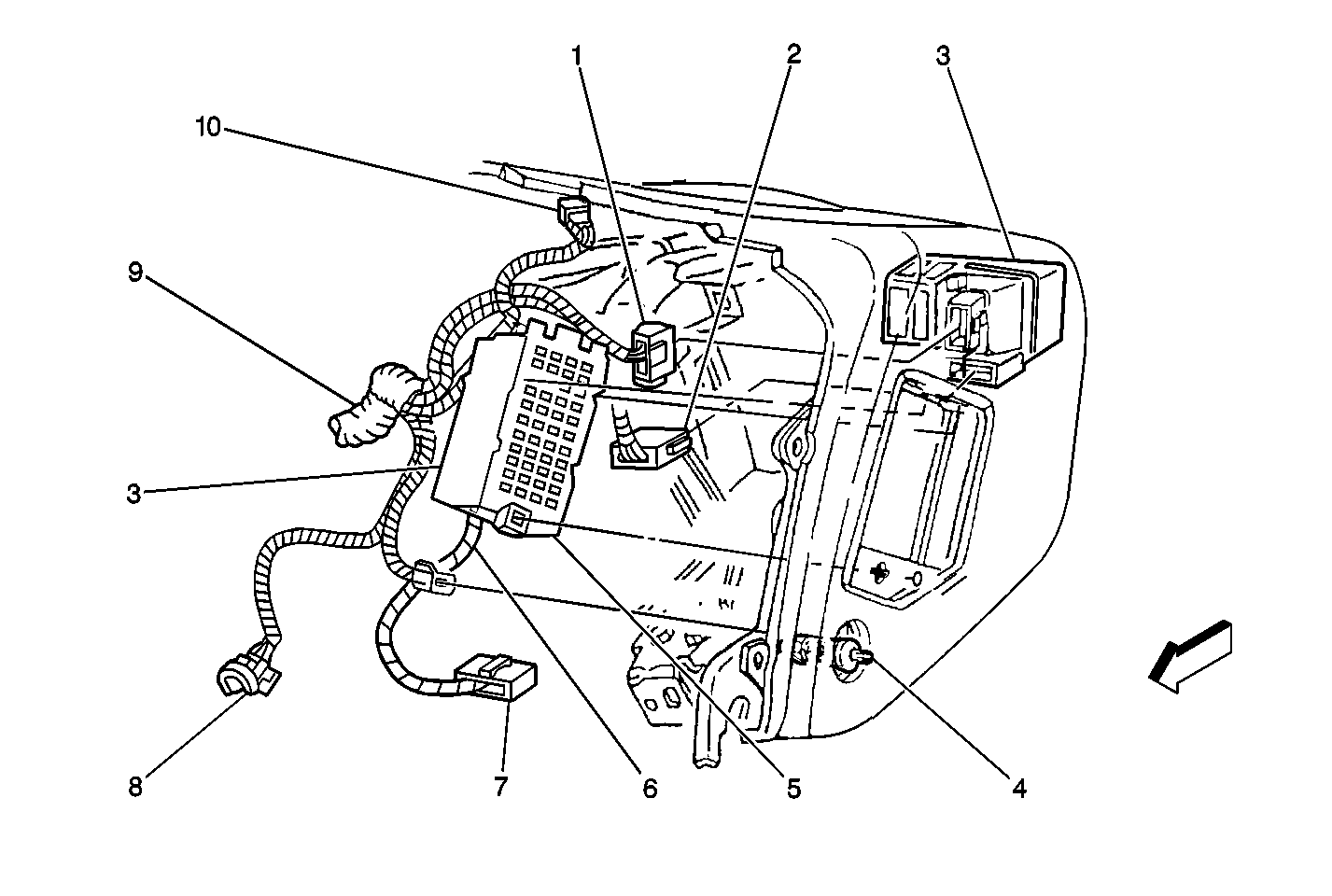 1
2
3
10
9
3
8
7
6
5
4