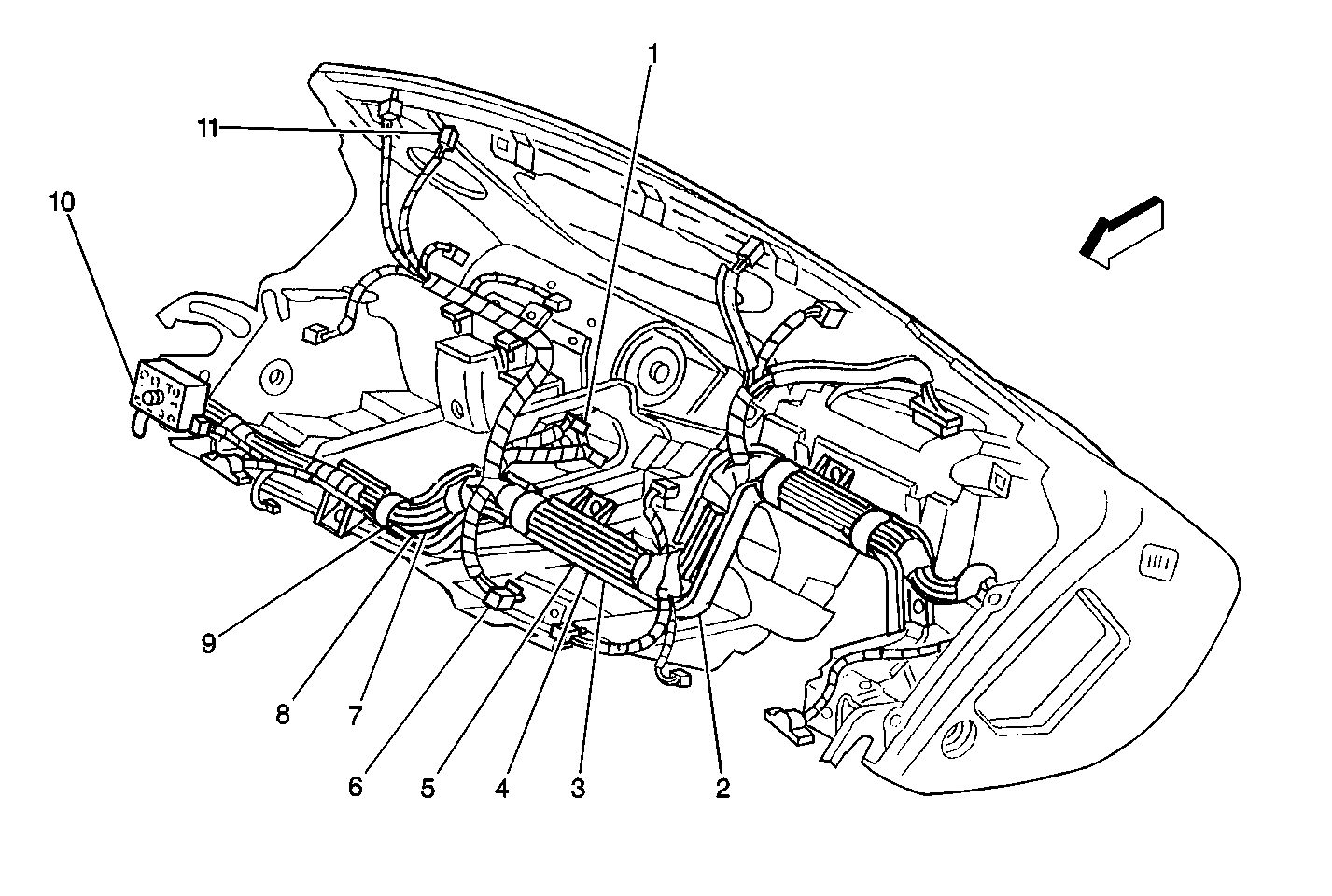 1
11
10
9
8
7
6
5
4
3
2