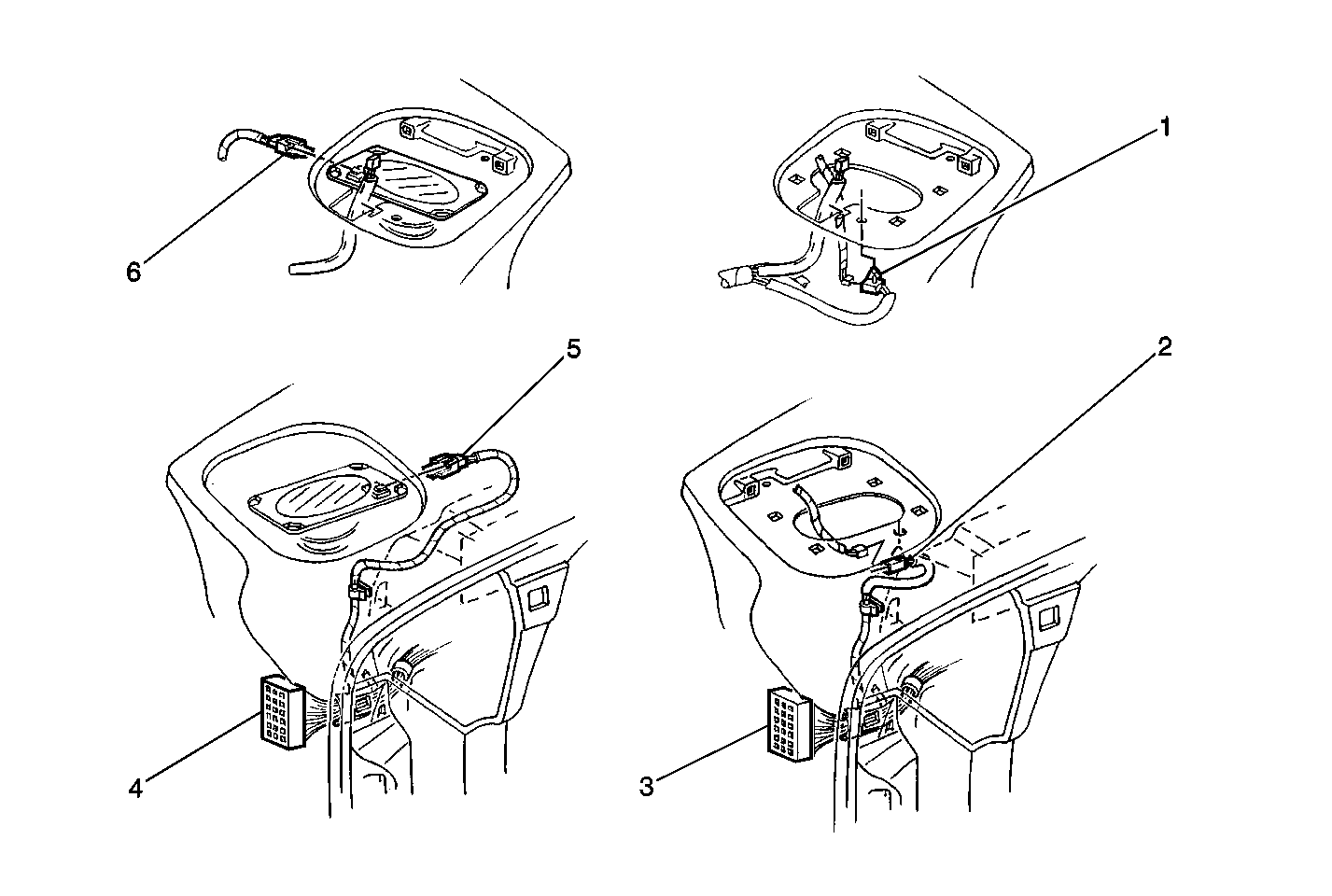 6

1

5

2

4

3