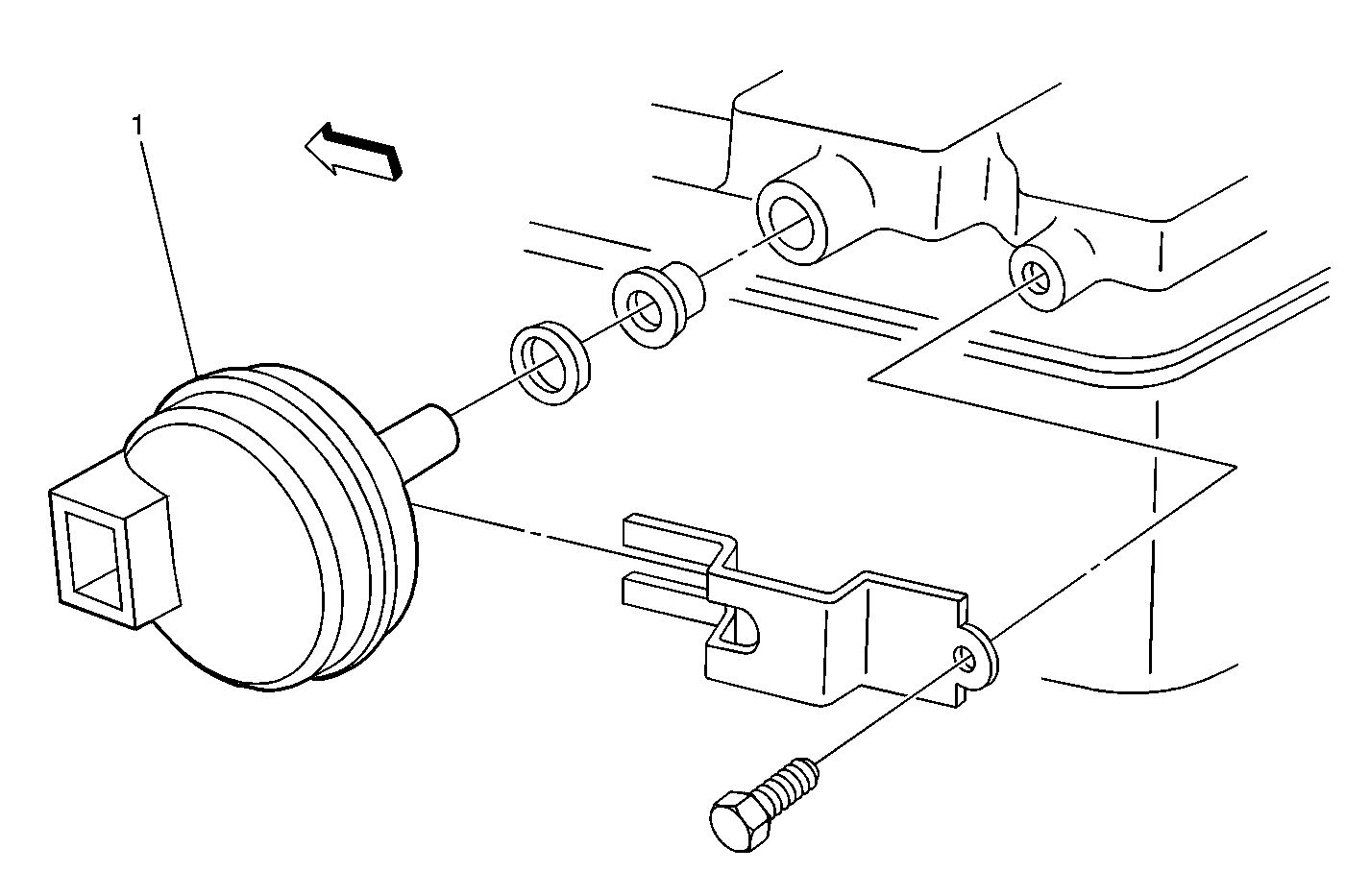 1