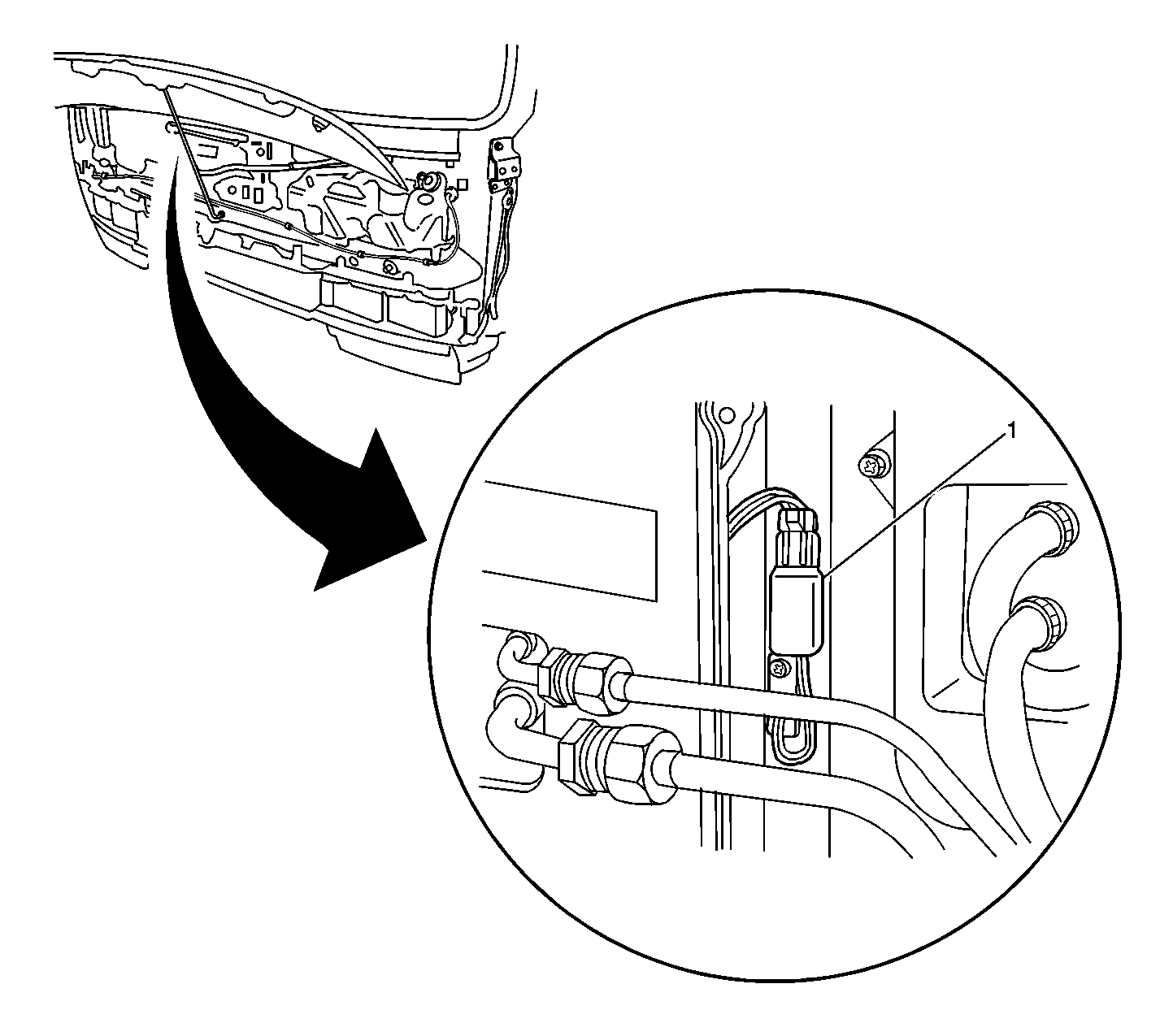 1