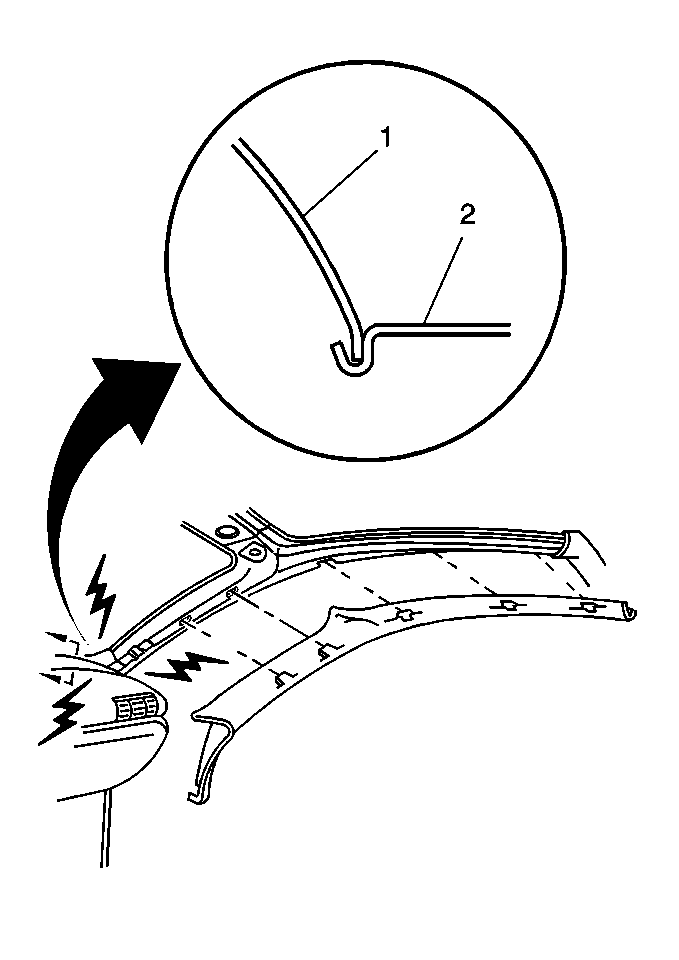 1
2