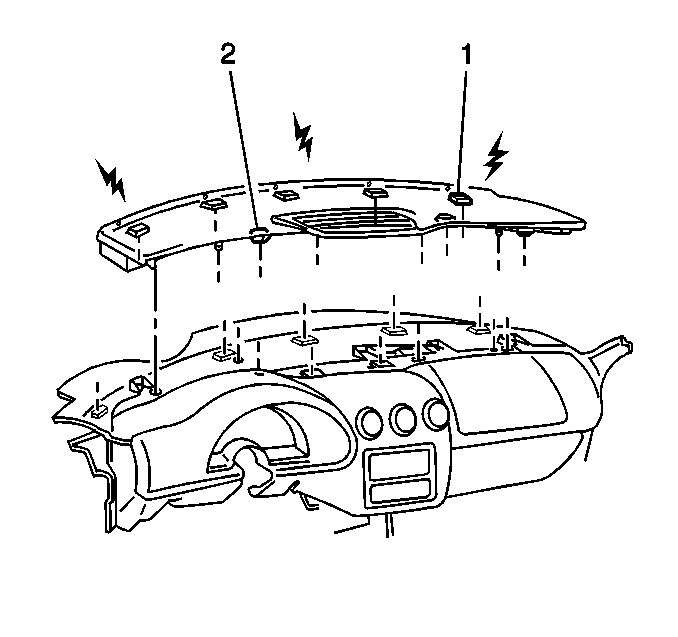 2
1