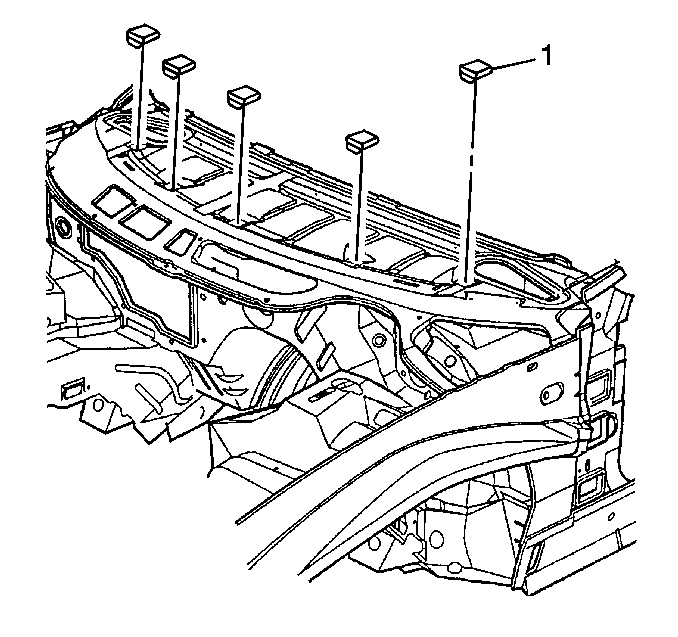 1