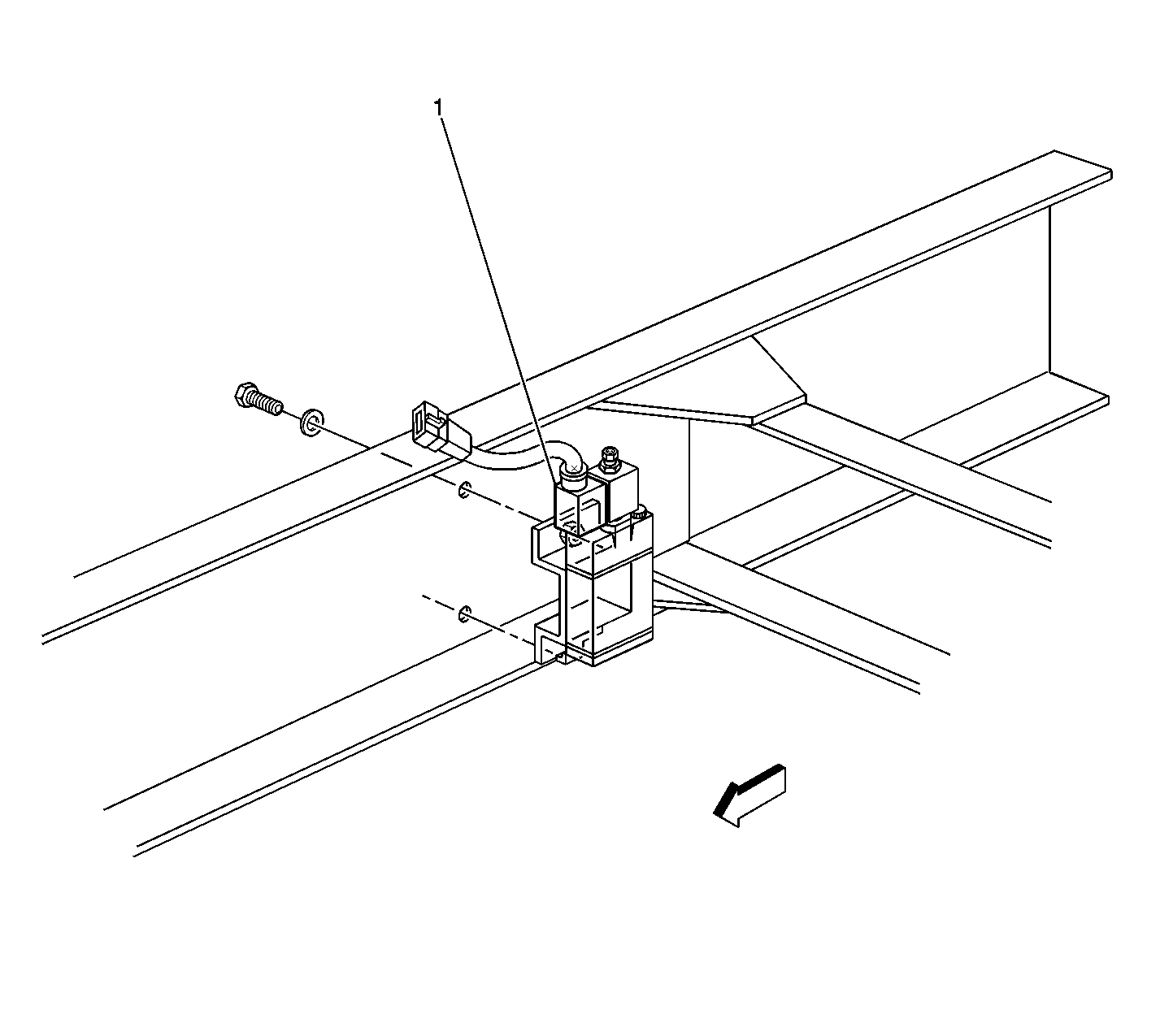 1