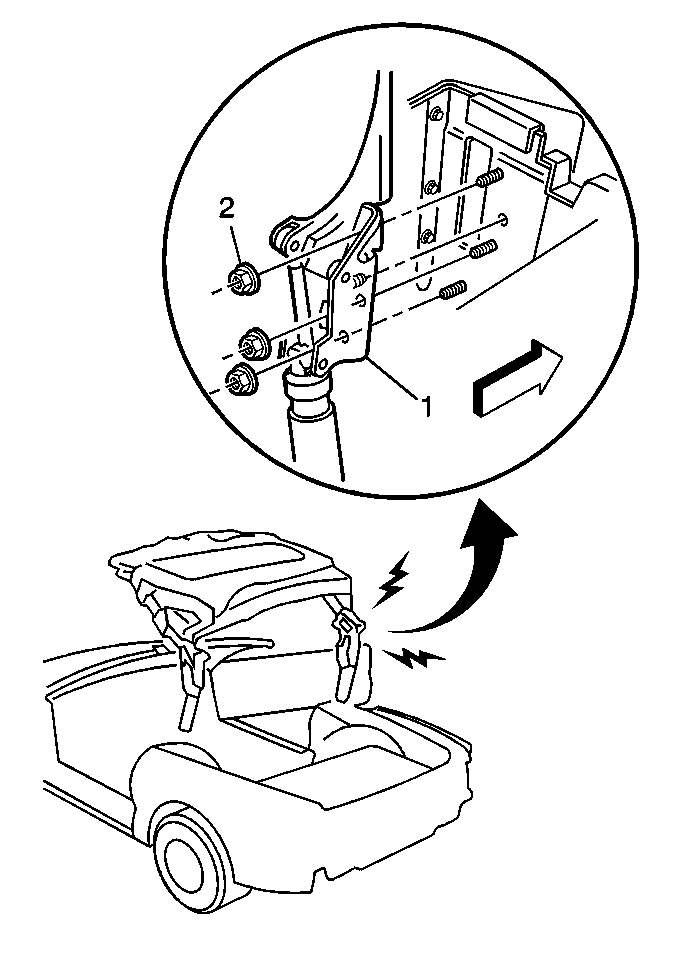 2
1