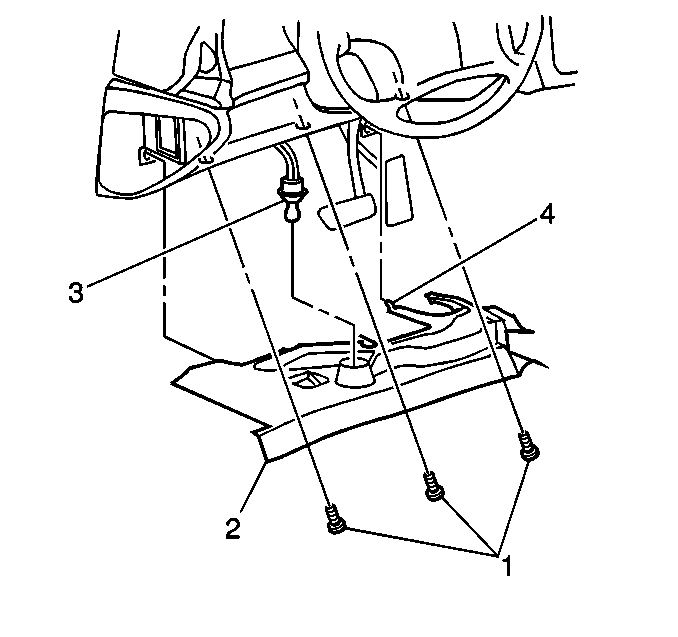 4
3
2
1