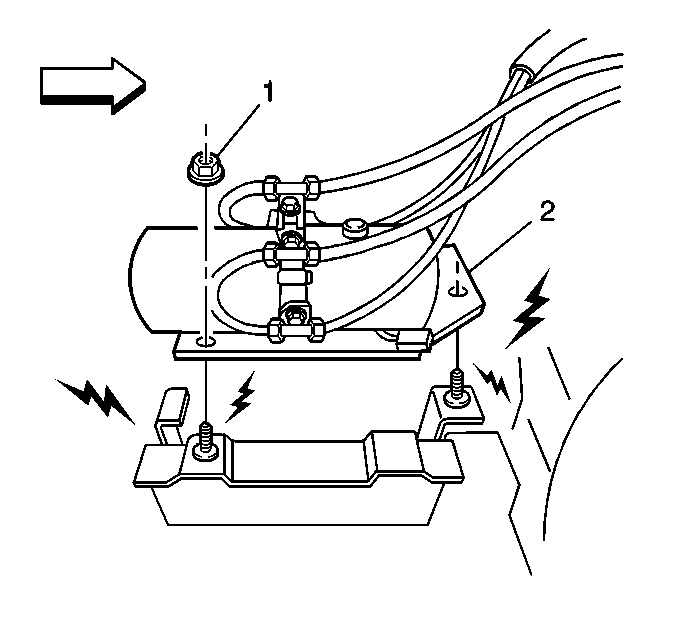 1
2