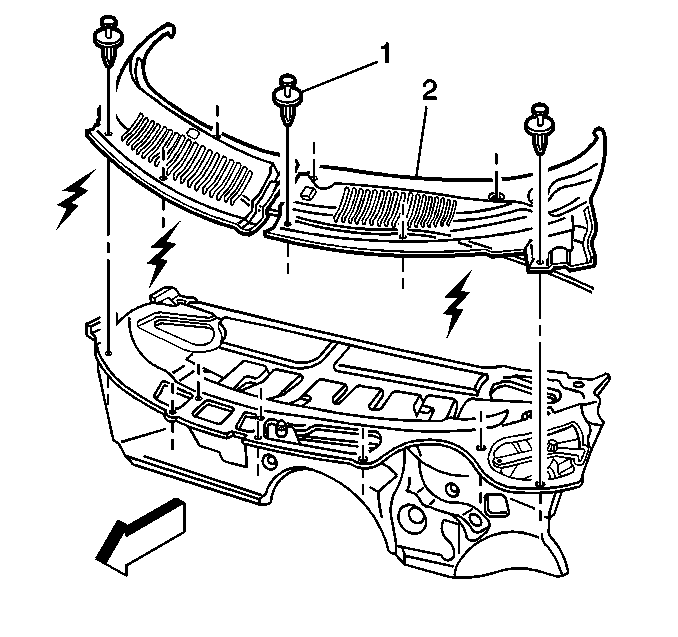 1
2