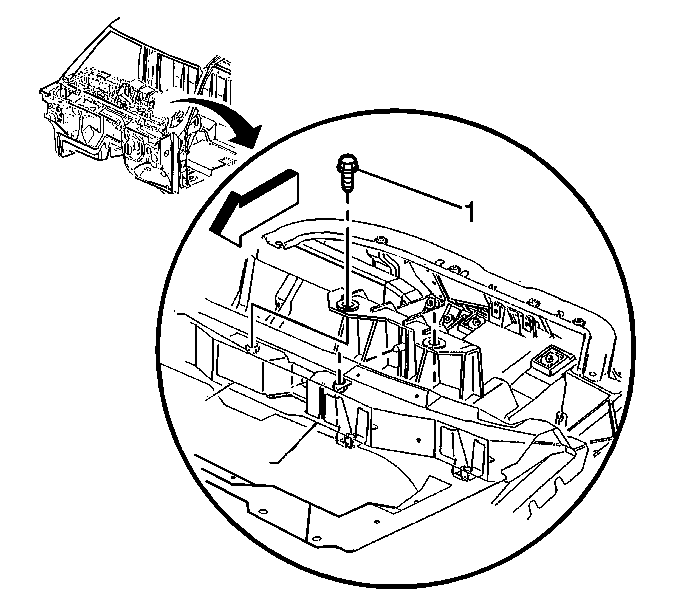 1