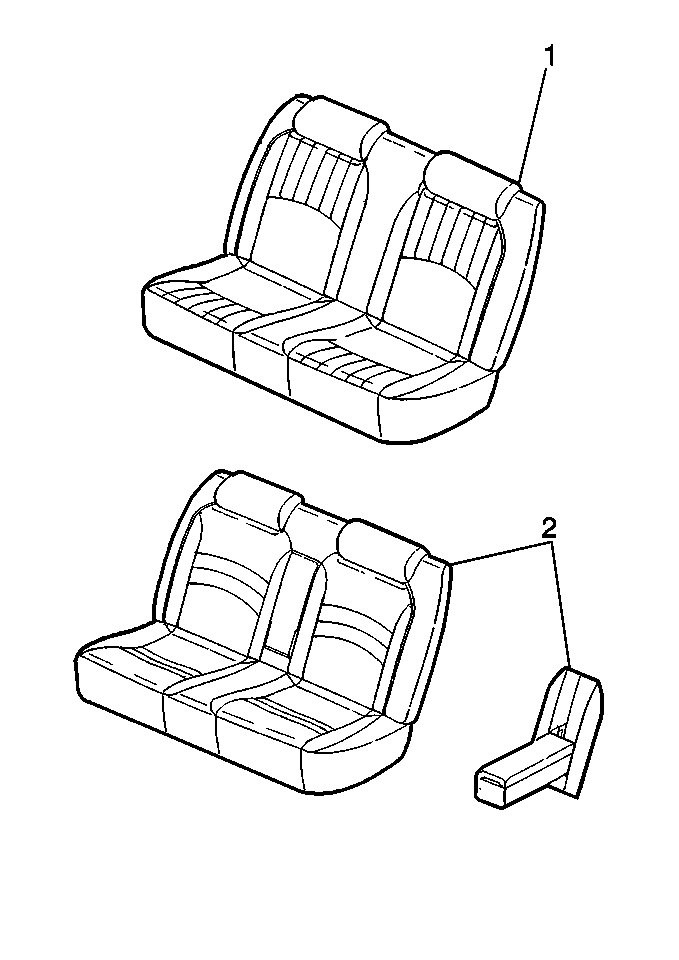 1

2